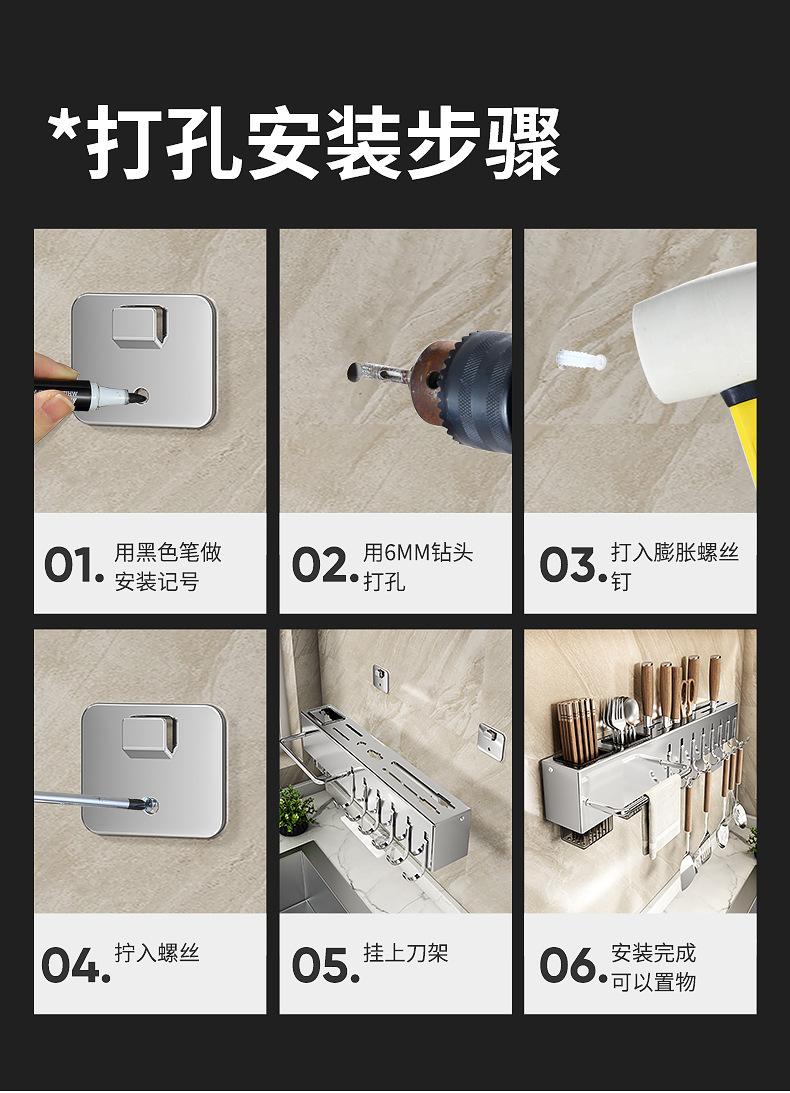 *打孔安装步骤

01. 用黑色笔做安装记号

02. 用6MM钻头打孔

03. 打入膨胀螺丝钉

04. 拧入螺丝

05. 挂上刀架

06. 安装完成可以置物