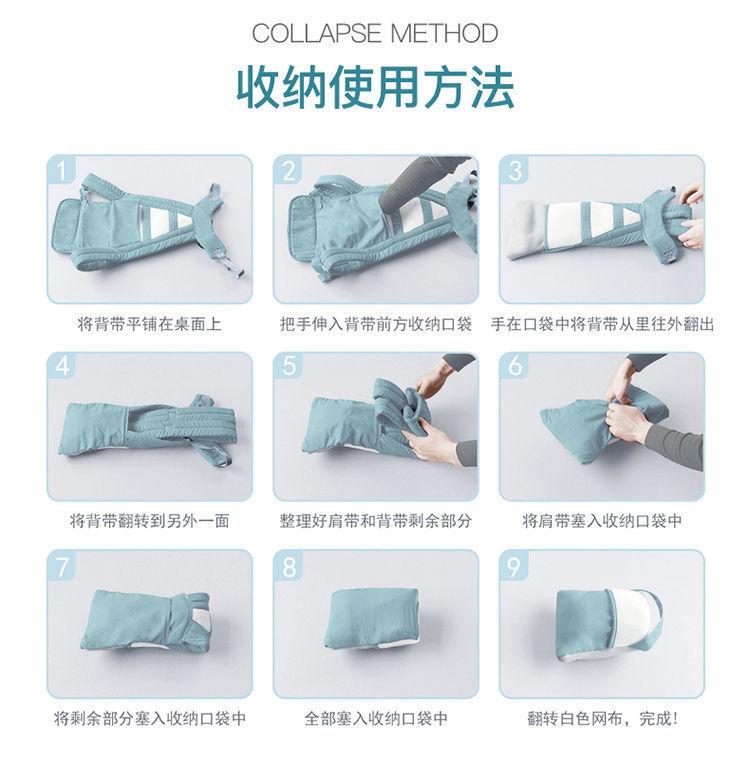 COLLAPSE METHOD

收纳使用方法

1

将背带平铺在桌面上

2

把手伸入背带前方收纳口袋

3

手在口袋中将背带从里往外翻出

4

将背带翻转到另外一面

5

整理好肩带和背带剩余部分

6

将肩带塞入收纳口袋中

7

将剩余部分塞入收纳口袋中

8

全部塞入收纳口袋中

9

翻转白色网布，完成!