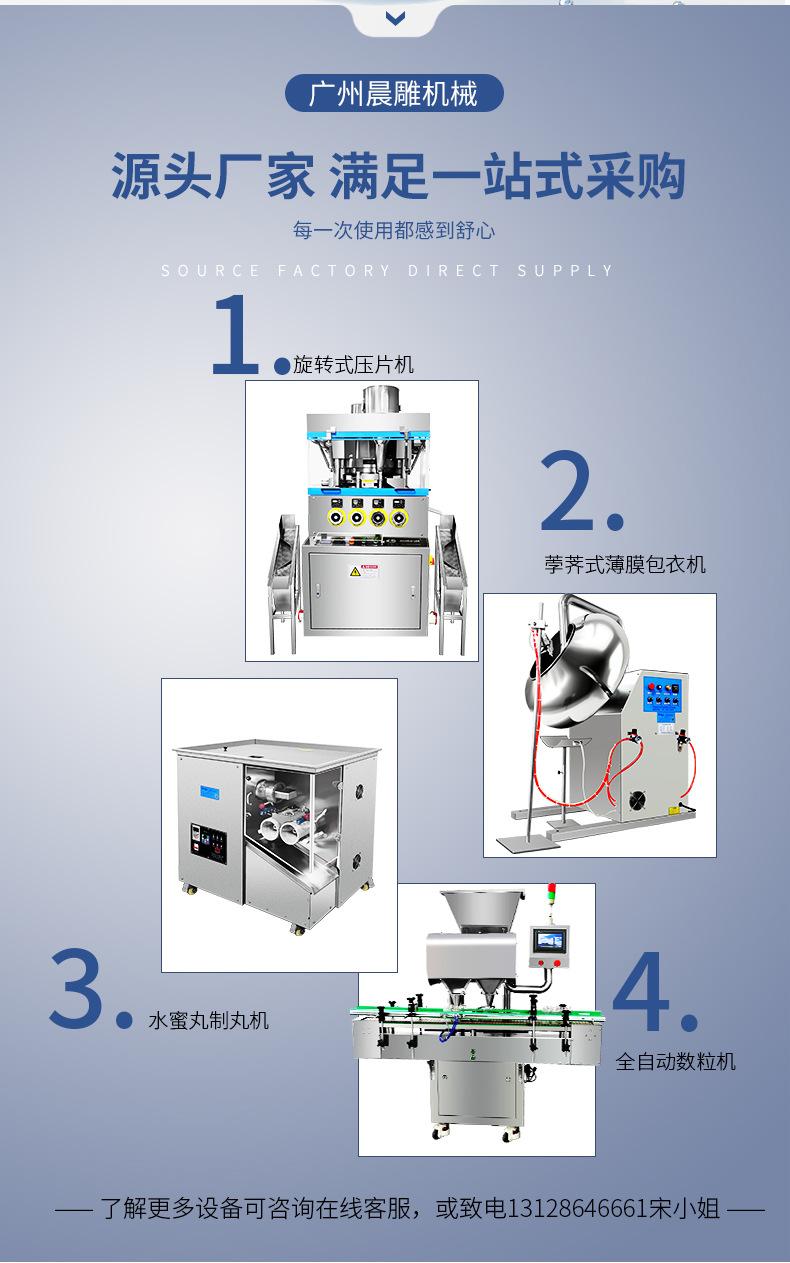 广州晨雕机械

源头厂家 满足一站式采购

每一次使用都感到舒心

SOURCE FACTORY DIRECT SUPPLY

1. 旋转式压片机

2. 荸荠式薄膜包衣机

3. 水蜜丸制丸机

4. 全自动数粒机

—— 了解更多设备可咨询在线客服，或致电13128646661宋小姐 ——