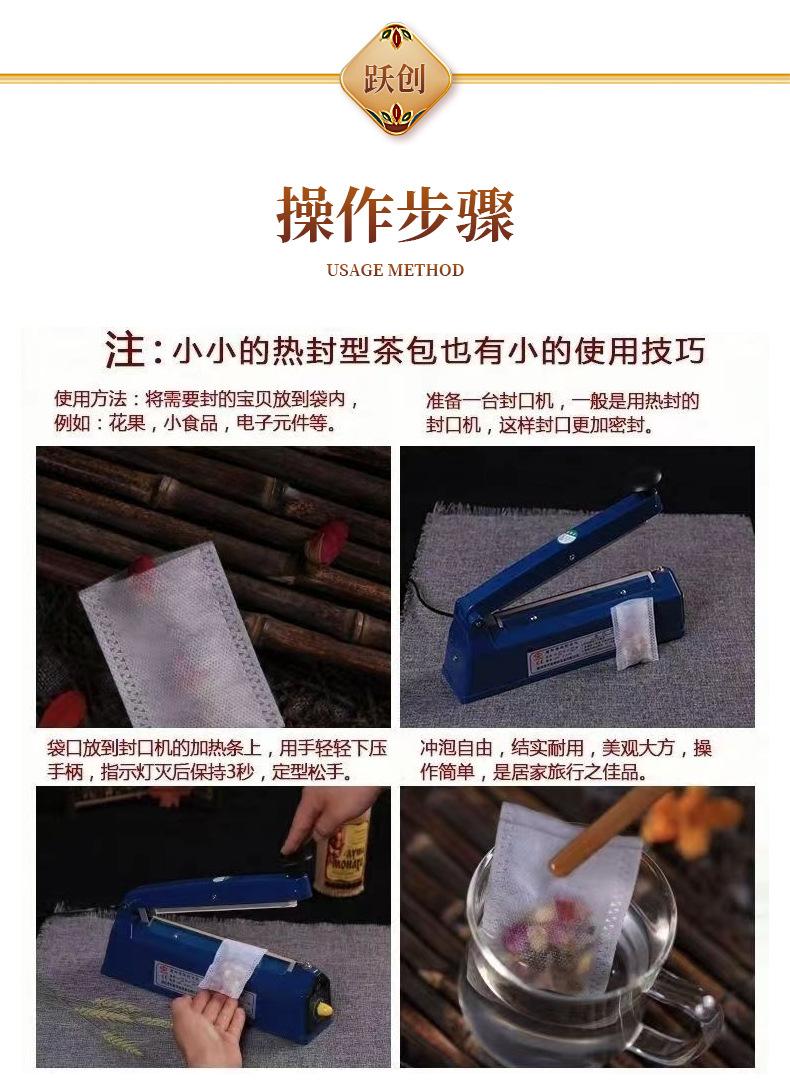 跃创

操作步骤

USAGE METHOD

注：小小的热封型茶包也有小的使用技巧

使用方法：将需要封的宝贝放到袋内，例如：花果，小食品，电子元件等。

准备一台封口机，一般是用热封的封口机，这样封口更加密封。

袋口放到封口机的加热条上，用手轻轻下压手柄，指示灯灭后保持3秒，定型松手。

冲泡自由，结实耐用，美观大方，操作简单，是居家旅行之佳品。