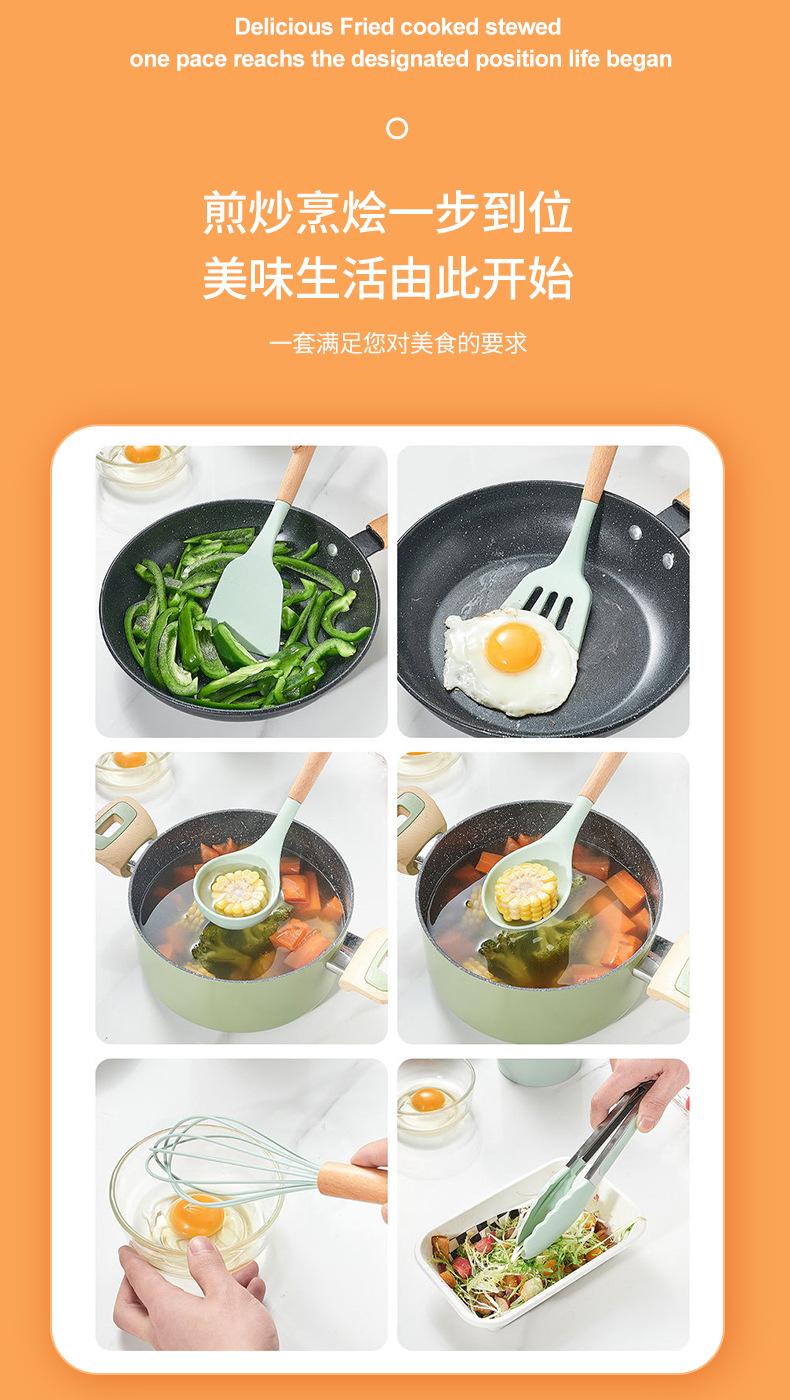 Delicious Fried cooked stewed
one pace reachs the designated position life began

煎炒烹烩一步到位
美味生活由此开始

一套满足您对美食的要求