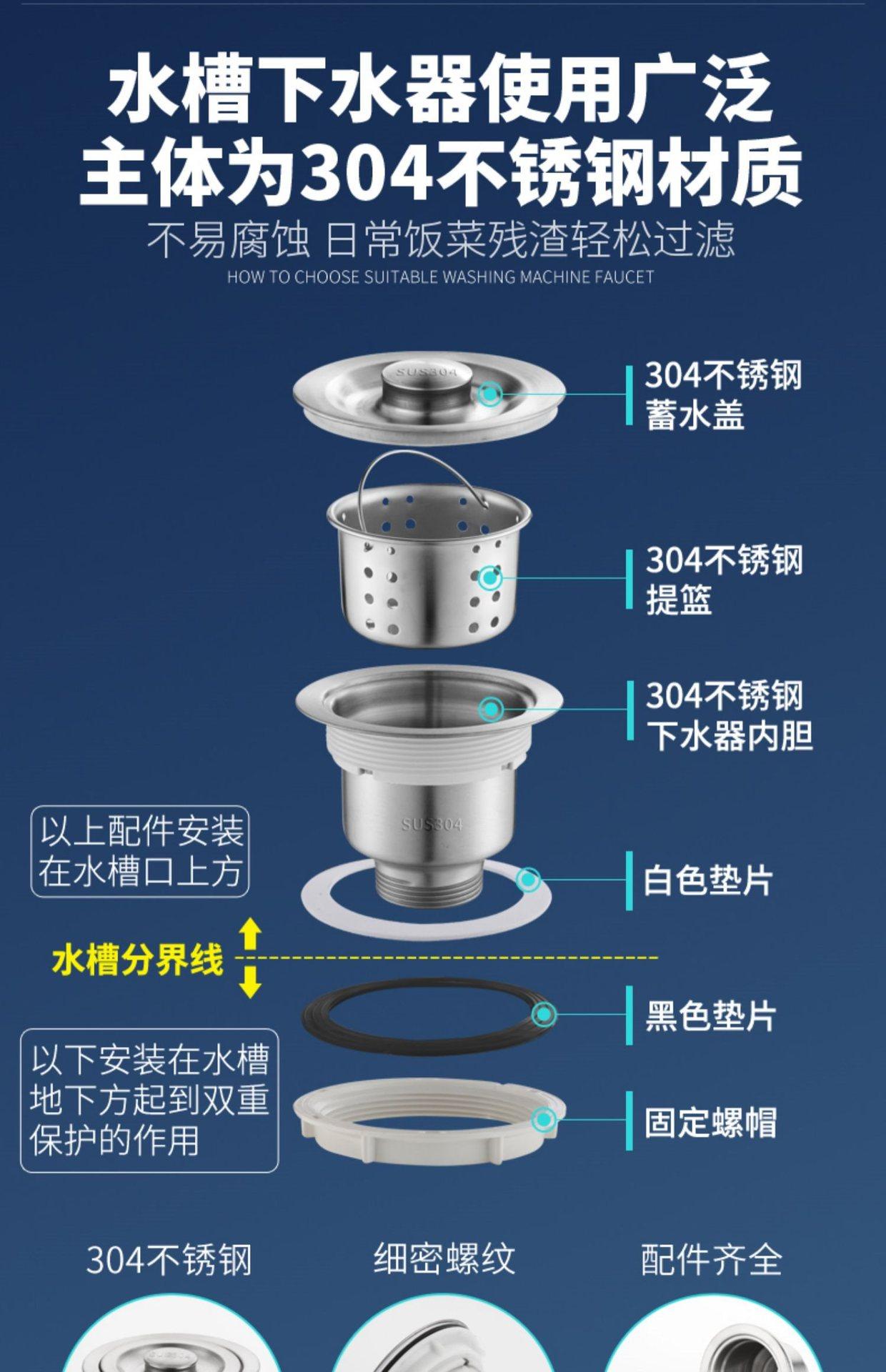 水槽下水器使用广泛
主体为304不锈钢材质

不易腐蚀 日常饭菜残渣轻松过滤
HOW TO CHOOSE SUITABLE WASHING MACHINE FAUCET

SUS304

304不锈钢
蓄水盖

304不锈钢
提篮

304不锈钢
下水器内胆

SUS304

以上配件安装在水槽口上方

白色垫片

水槽分界线

黑色垫片

以下安装在水槽地下方起到双重保护的作用

固定螺帽

304不锈钢

细密螺纹

配件齐全