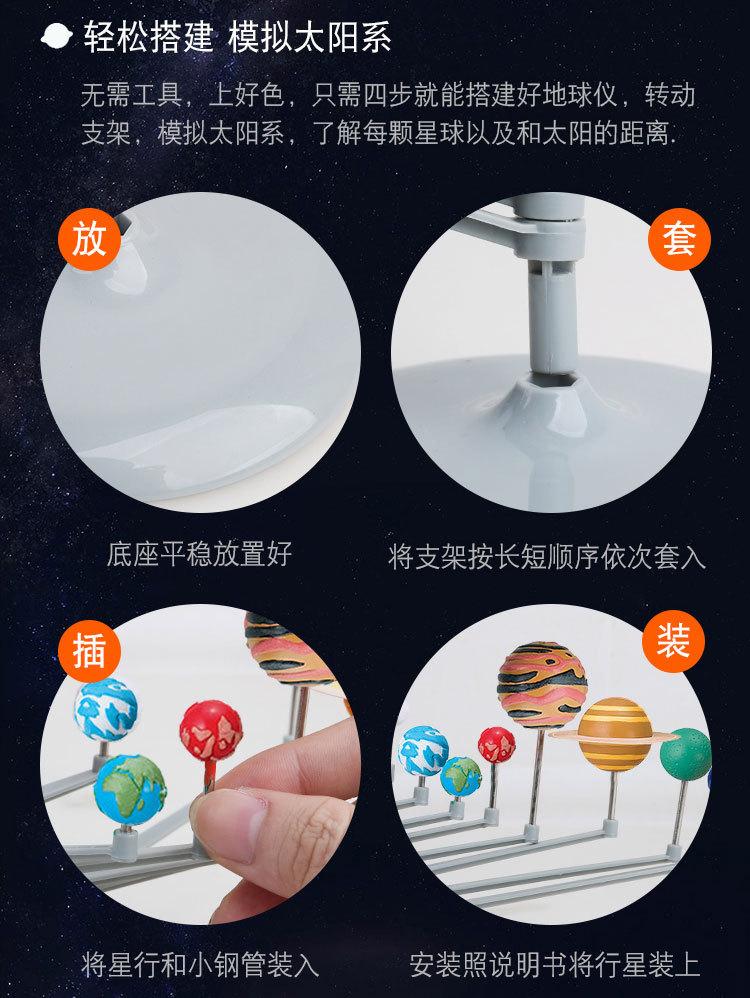 轻松搭建 模拟太阳系

无需工具，上好色，只需四步就能搭建好地球仪，转动支架，模拟太阳系，了解每颗星球以及和太阳的距离.

放

套

底座平稳放置好

将支架按长短顺序依次套入

插

装

将星行和小钢管装入

安装照说明书将行星装上