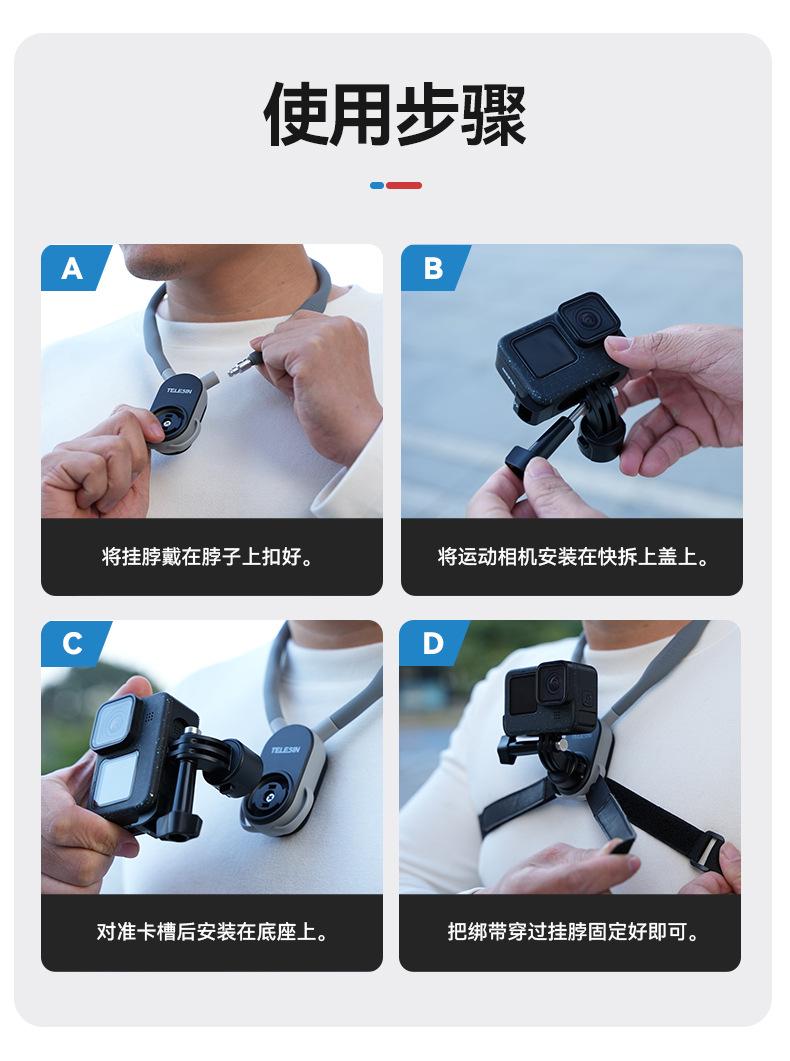 使用步骤

A
TELESIN
将挂脖戴在脖子上扣好。

B
将运动相机安装在快拆上盖上。

C
TELESIN
对准卡槽后安装在底座上。

D
把绑带穿过挂脖固定好即可。