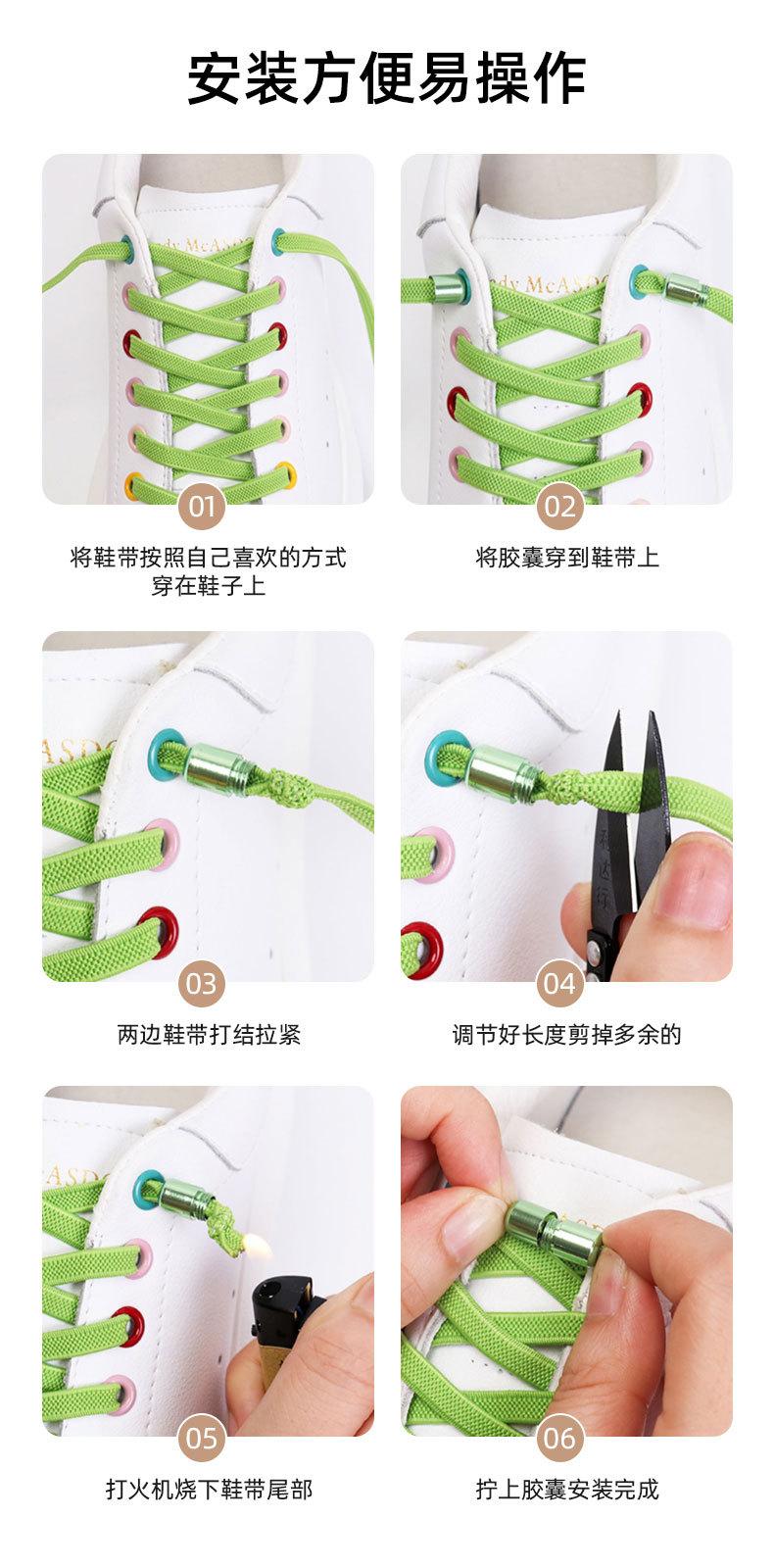 安装方便易操作

dy McASD

01

将鞋带按照自己喜欢的方式穿在鞋子上

dy McASD

02

将胶囊穿到鞋带上

ASD

03

两边鞋带打结拉紧

04

调节好长度剪掉多余的

ASD

05

打火机烧下鞋带尾部

06

拧上胶囊安装完成