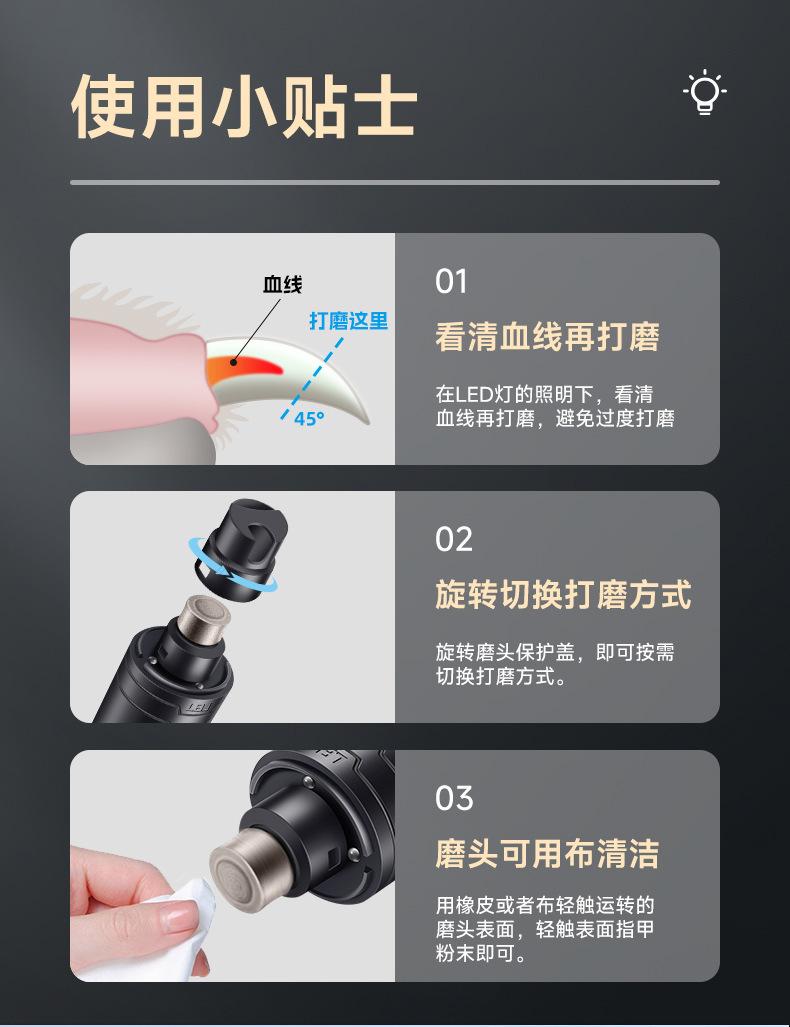 使用小贴士

血线
打磨这里
45°

01
看清血线再打磨
在LED灯的照明下，看清血线再打磨，避免过度打磨

02
旋转切换打磨方式
旋转磨头保护盖，即可按需切换打磨方式。

03
磨头可用布清洁
用橡皮或者布轻触运转的磨头表面，轻触表面指甲粉末即可。