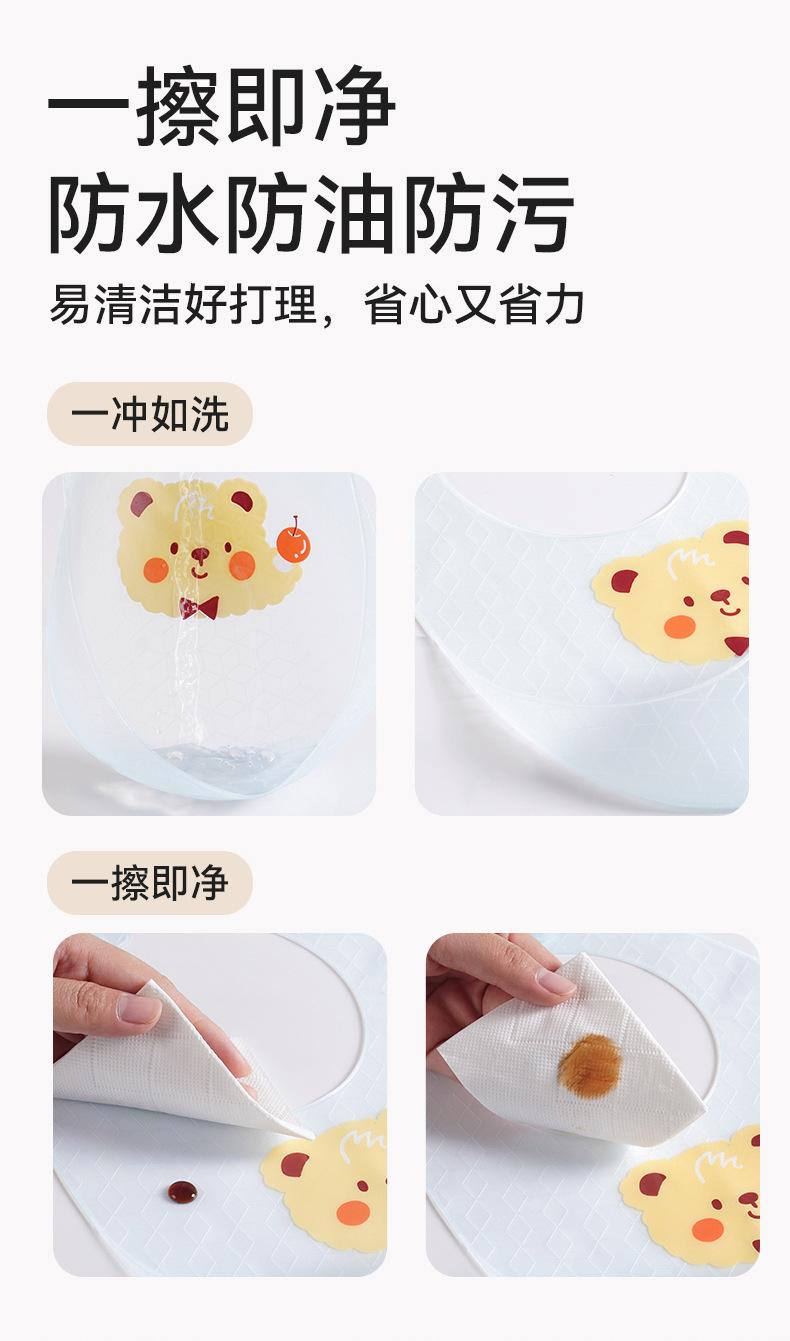 一擦即净
防水防油防污
易清洁好打理，省心又省力

一冲如洗

一擦即净