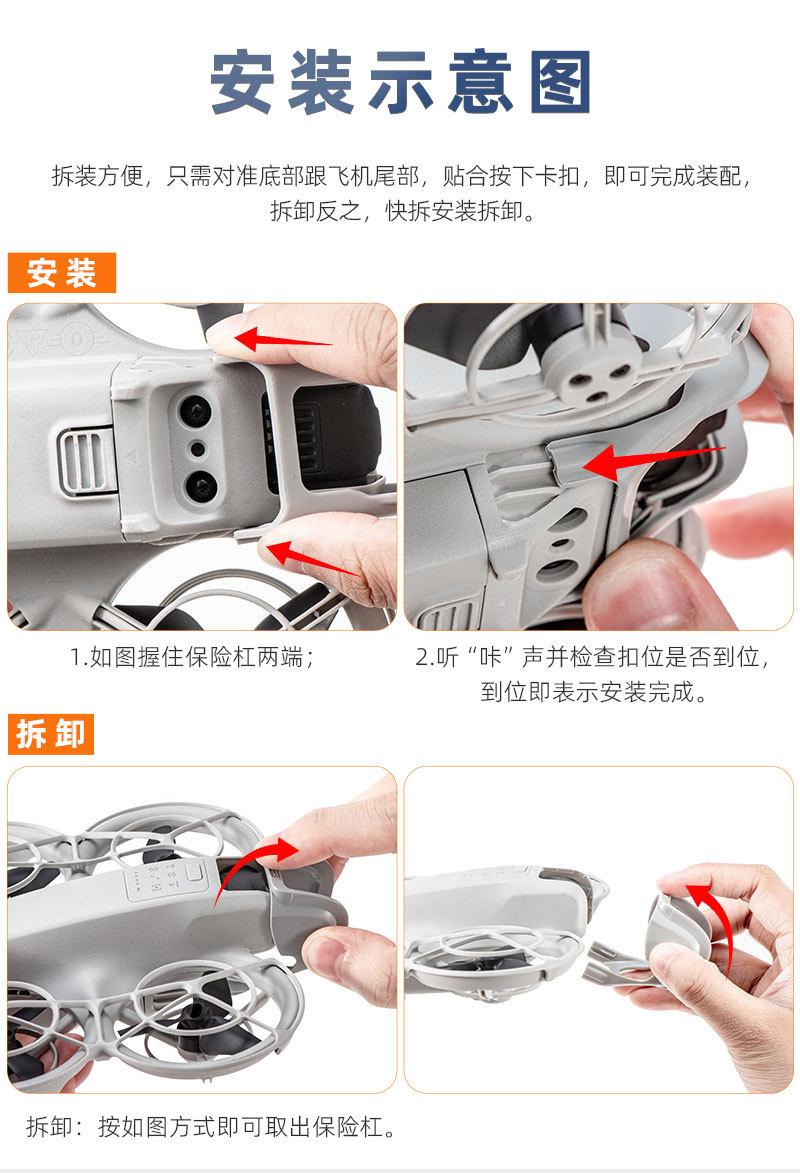 安装示意图

拆装方便，只需对准底部跟飞机尾部，贴合按下卡扣，即可完成装配，拆卸反之，快拆安装拆卸。

安装

1.如图握住保险杠两端；

2.听“咔”声并检查扣位是否到位，到位即表示安装完成。

拆卸

拆卸：按如图方式即可取出保险杠。