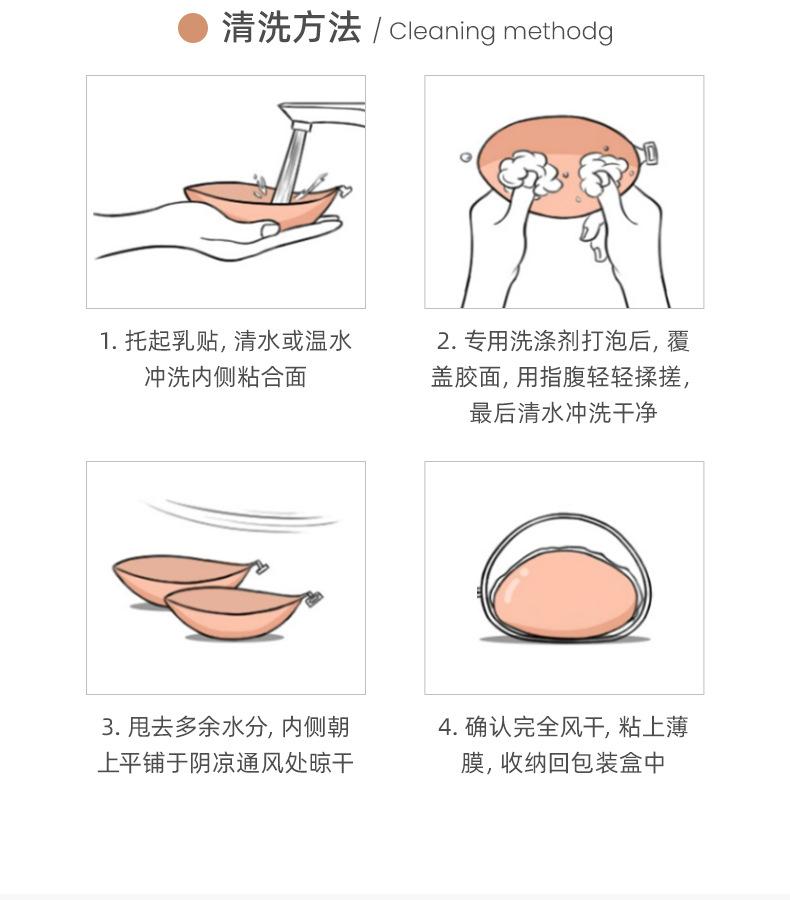 清洗方法 / Cleaning methodg

1. 托起乳贴, 清水或温水冲洗内侧粘合面

2. 专用洗涤剂打泡后, 覆盖胶面, 用指腹轻轻揉搓, 最后清水冲洗干净

3. 甩去多余水分, 内侧朝上平铺于阴凉通风处晾干

4. 确认完全风干, 粘上薄膜, 收纳回包装盒中