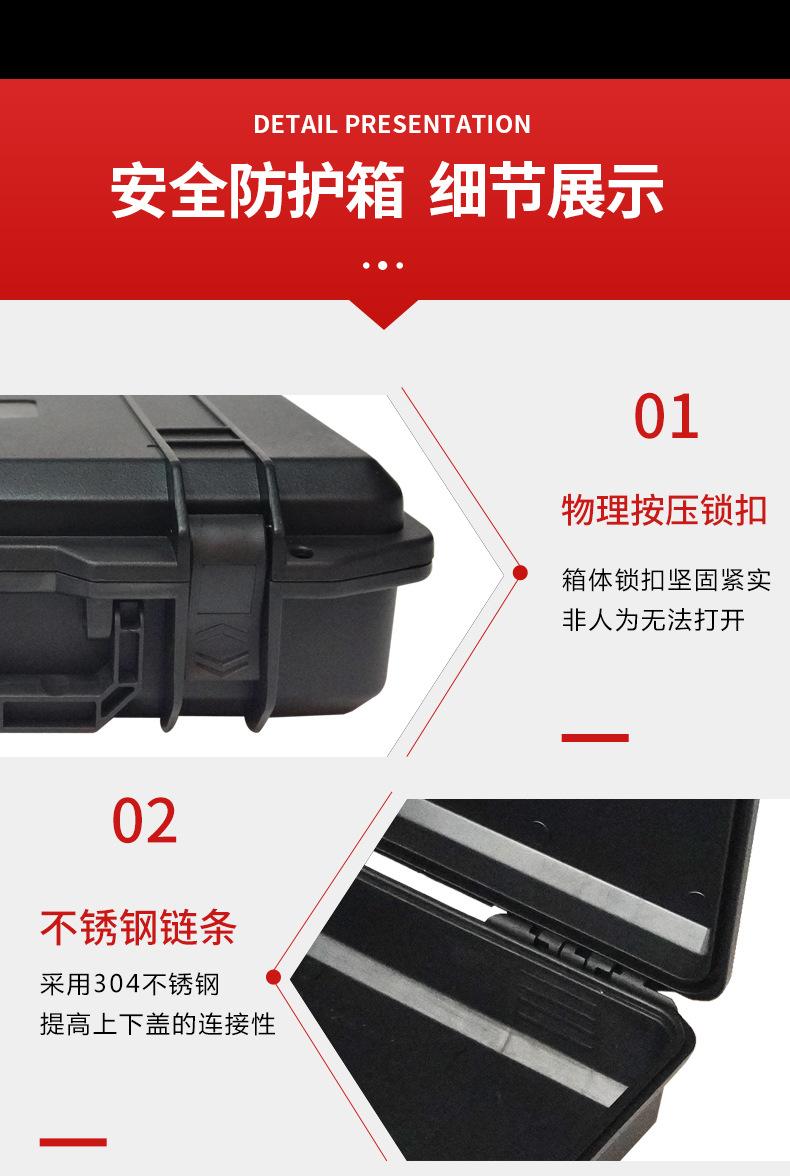 DETAIL PRESENTATION

安全防护箱 细节展示

01

物理按压锁扣

箱体锁扣坚固紧实
非人为无法打开

02

不锈钢链条

采用304不锈钢
提高上下盖的连接性