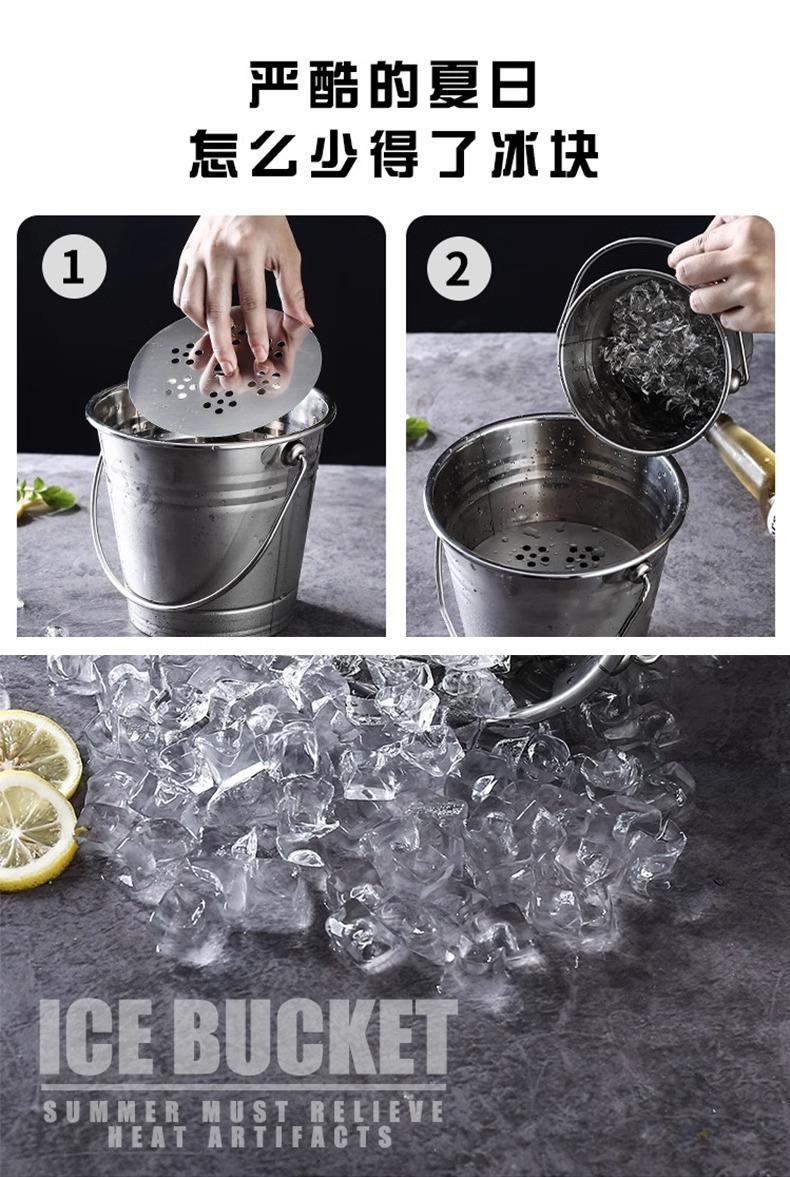 严酷的夏日
怎么少得了冰块

1

2

ICE BUCKET
SUMMER MUST RELIEVE HEAT ARTIFACTS