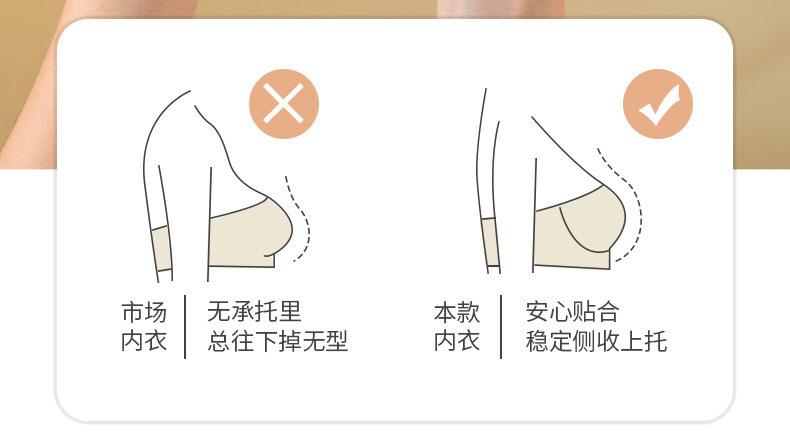 市场
内衣

无承托里
总往下掉无型

本款
内衣

安心贴合
稳定侧收上托