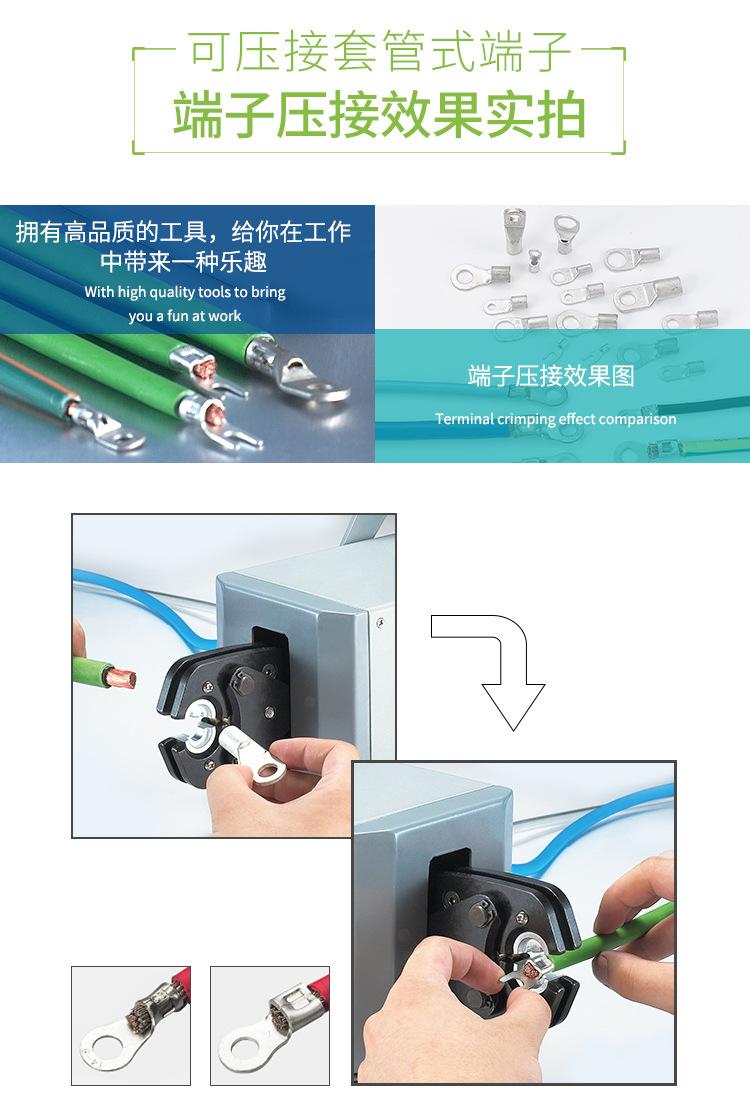 可压接套管式端子
端子压接效果实拍

拥有高品质的工具，给你在工作中带来一种乐趣
With high quality tools to bring you a fun at work

端子压接效果图
Terminal crimping effect comparison