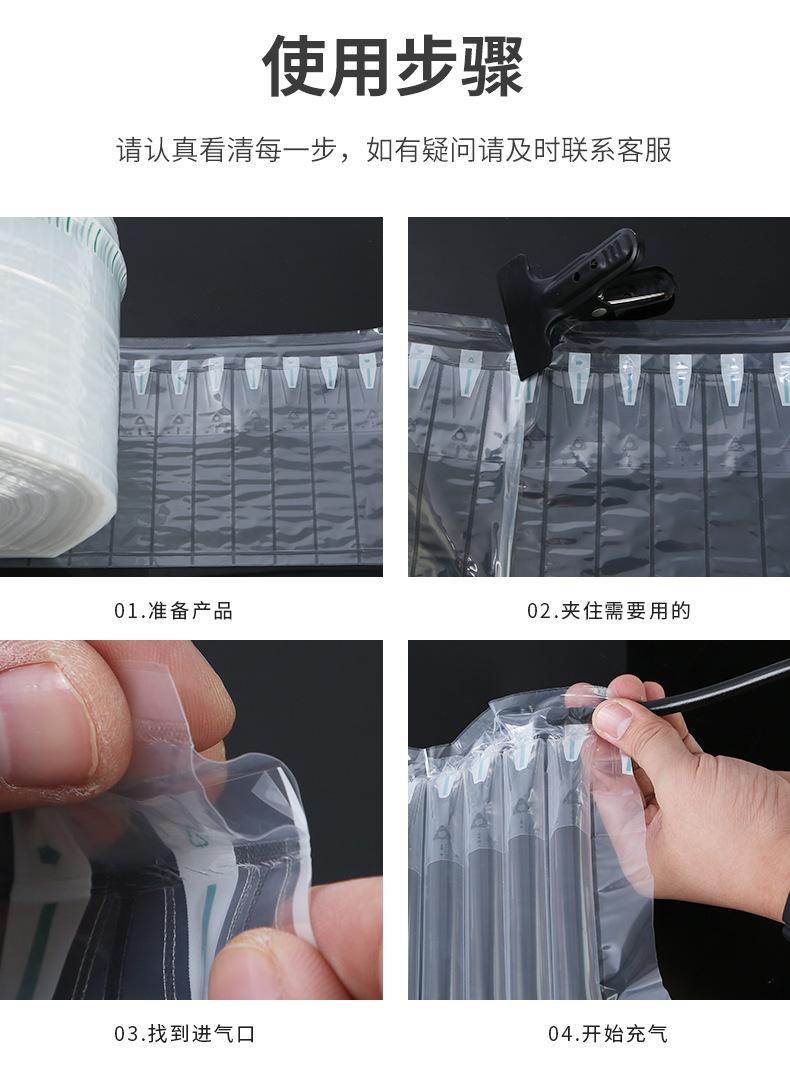 使用步骤

请认真看清每一步，如有疑问请及时联系客服

01.准备产品

02.夹住需要用的

03.找到进气口

04.开始充气