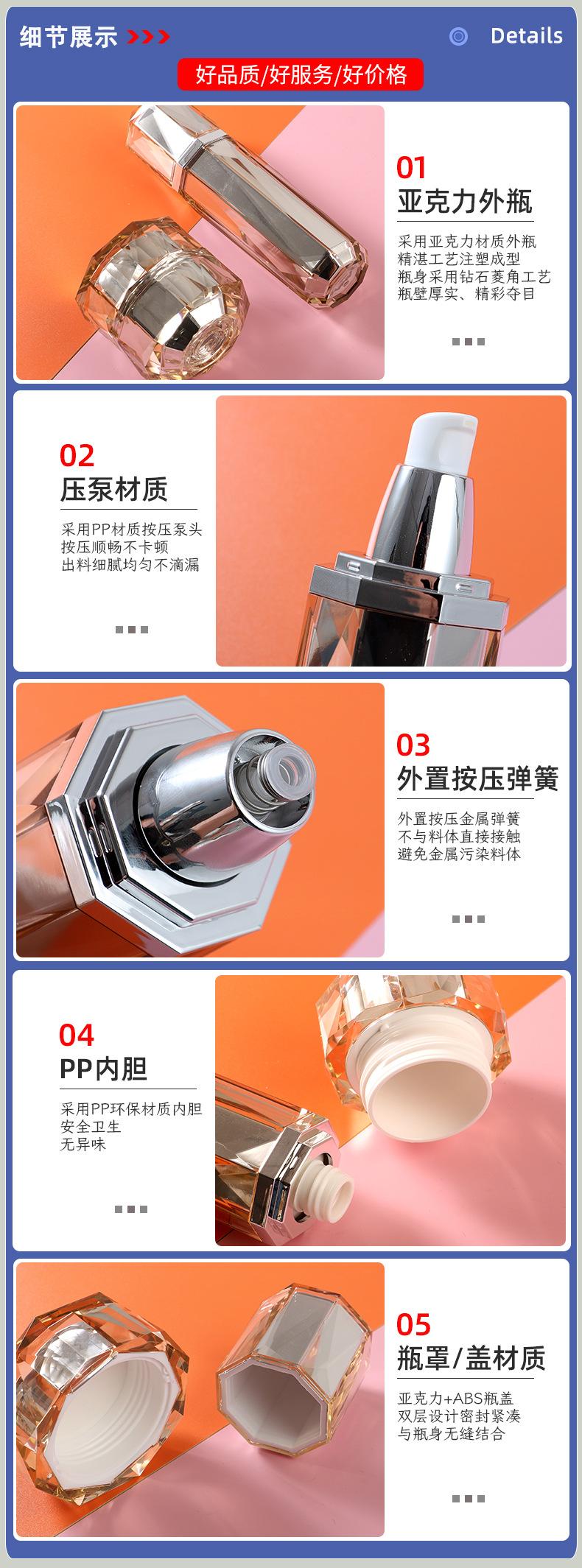 细节展示 >>>

Details

好品质/好服务/好价格

01
亚克力外瓶

采用亚克力材质外瓶
精湛工艺注塑成型
瓶身采用钻石菱角工艺
瓶壁厚实、精彩夺目

02
压泵材质

采用PP材质按压泵头
按压顺畅不卡顿
出料细腻均匀不滴漏

03
外置按压弹簧

外置按压金属弹簧
不与料体直接接触
避免金属污染料体

04
PP内胆

采用PP环保材质内胆
安全卫生
无异味

05
瓶罩/盖材质

亚克力+ABS瓶盖
双层设计密封紧凑
与瓶身无缝结合