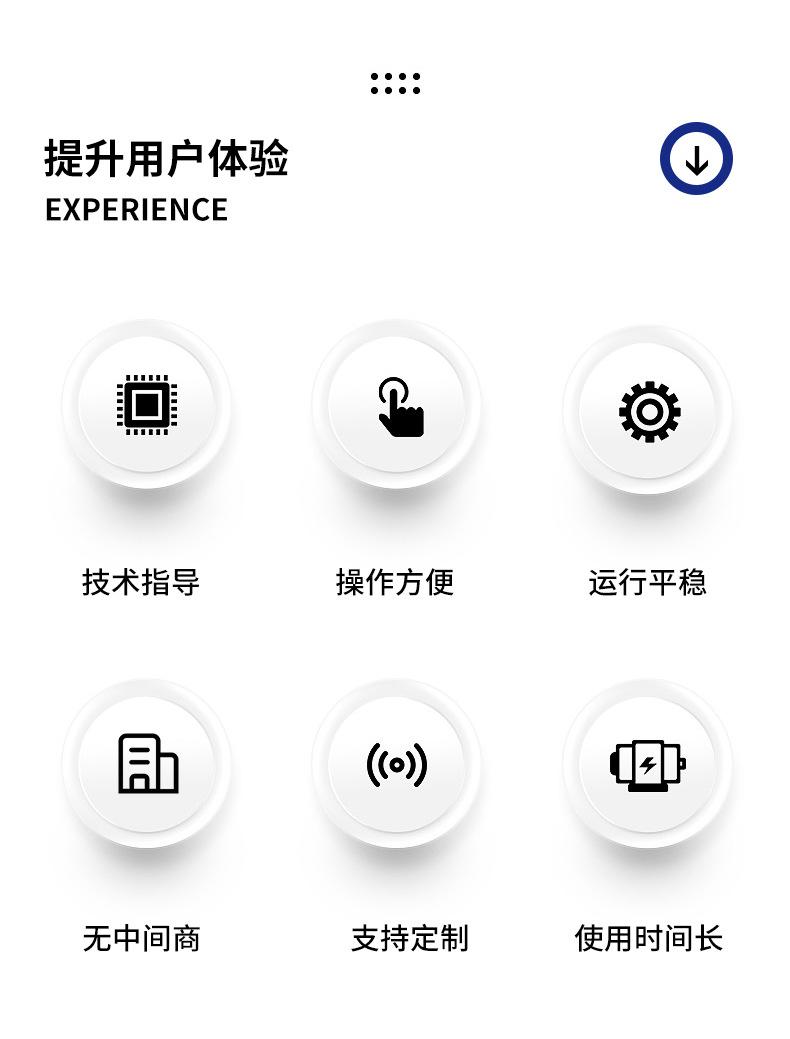 提升用户体验
EXPERIENCE

技术指导

操作方便

运行平稳

无中间商

支持定制

使用时间长