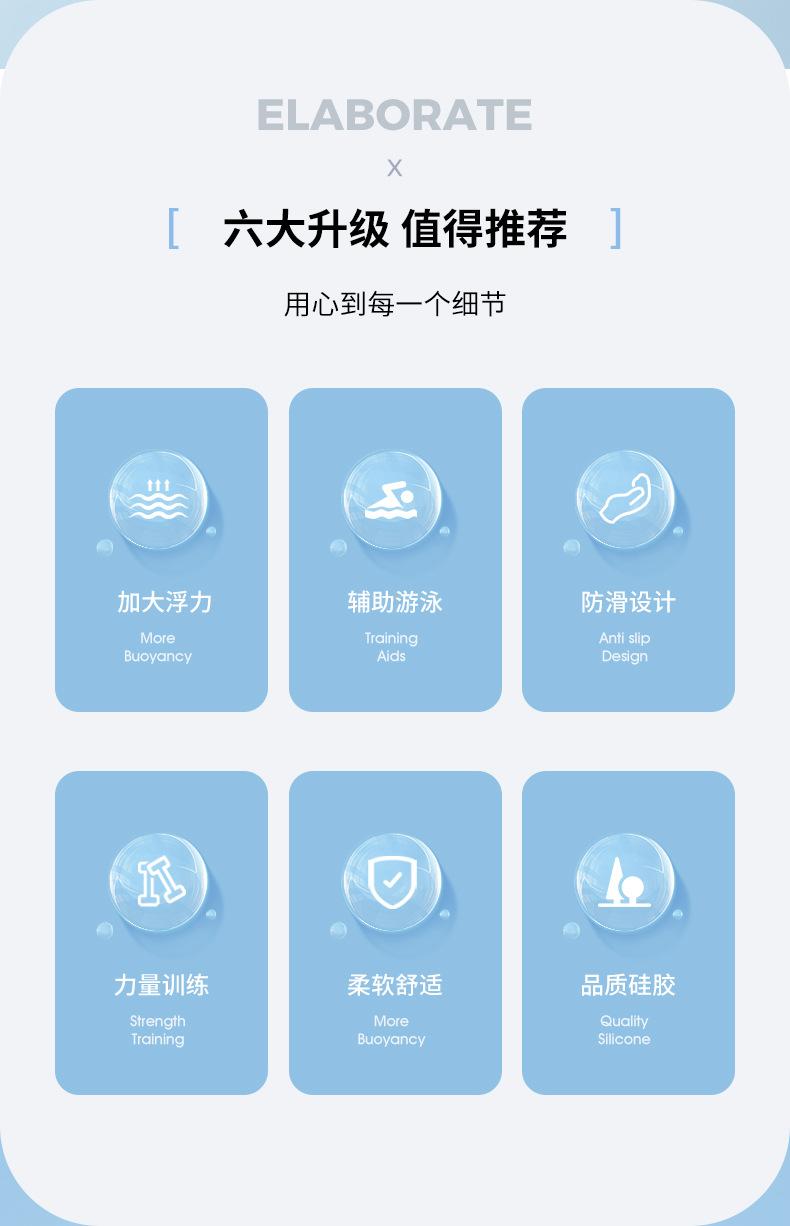 ELABORATE

X

[ 六大升级 值得推荐 ]

用心到每一个细节

加大浮力

More
Buoyancy

辅助游泳

Training
Aids

防滑设计

Anti slip
Design

力量训练

Strength
Training

柔软舒适

More
Buoyancy

品质硅胶

Quality
Silicone