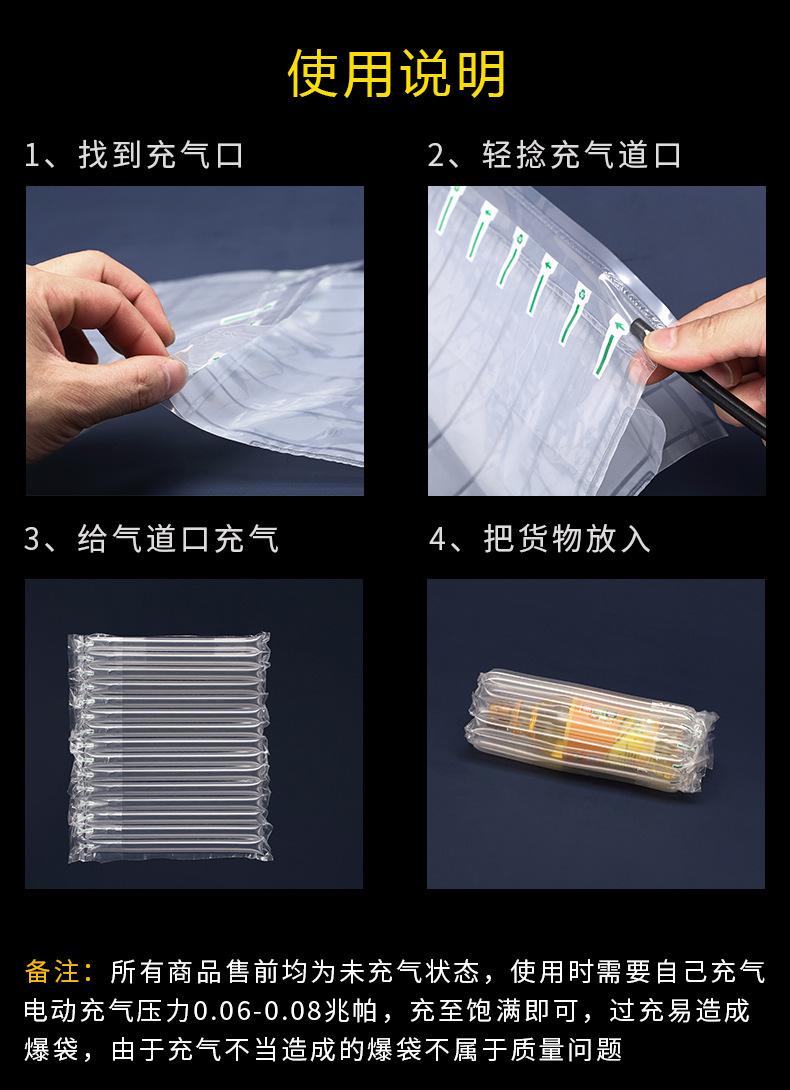 使用说明

1、找到充气口

2、轻捻充气道口

3、给气道口充气

4、把货物放入

备注：所有商品售前均为未充气状态，使用时需要自己充气电动充气压力0.06-0.08兆帕，充至饱满即可，过充易造成爆袋，由于充气不当造成的爆袋不属于质量问题