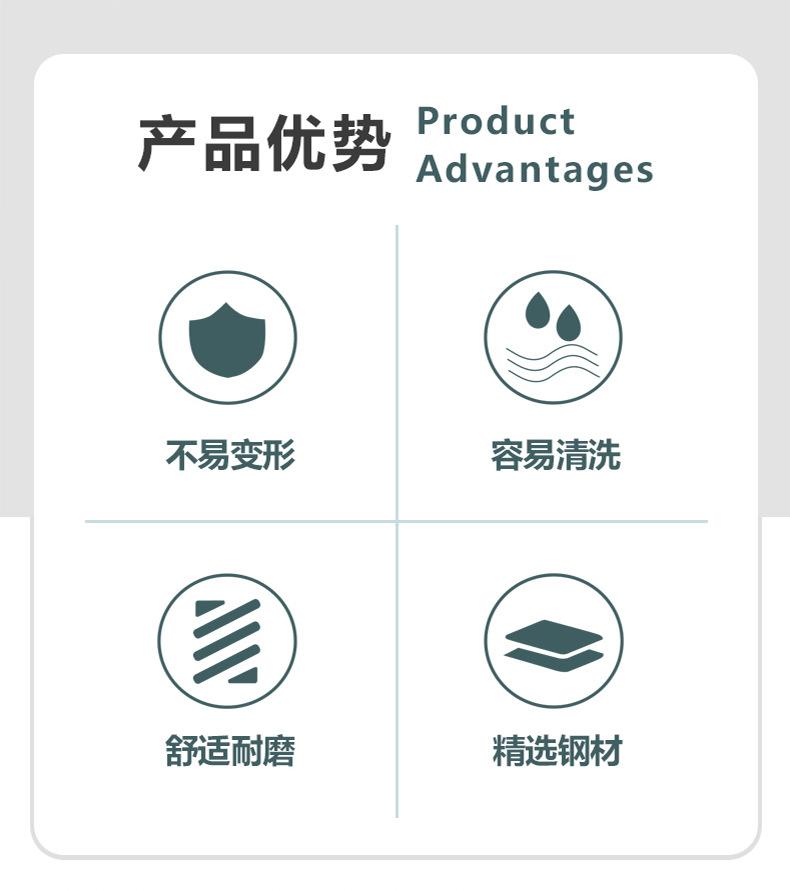 产品优势 Product Advantages

不易变形

容易清洗

舒适耐磨

精选钢材