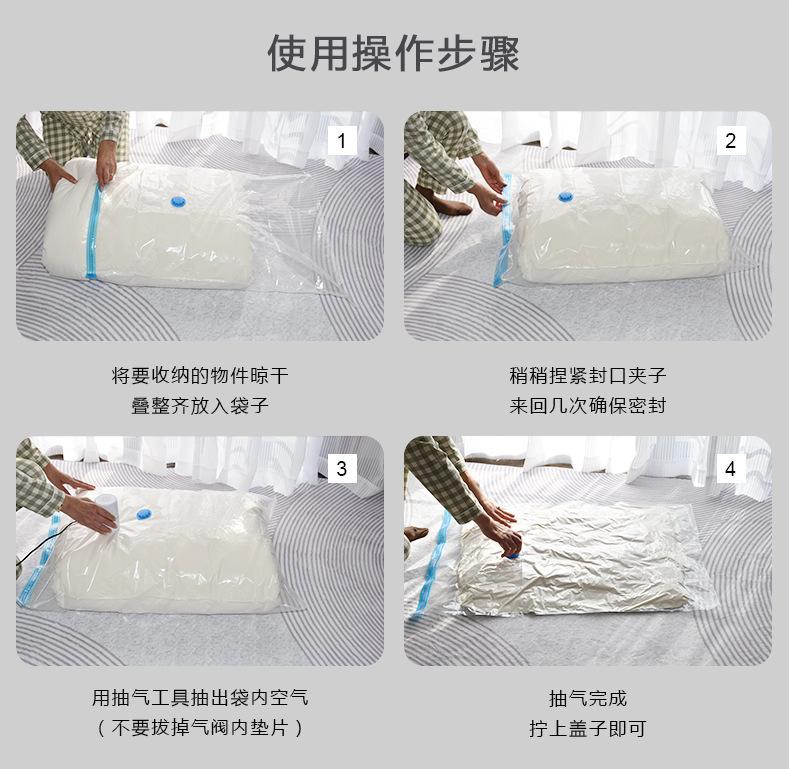 使用操作步骤

1

将要收纳的物件晾干
叠整齐放入袋子

2

稍稍捏紧封口夹子
来回几次确保密封

3

用抽气工具抽出袋内空气
（不要拔掉气阀内垫片）

4

抽气完成
拧上盖子即可