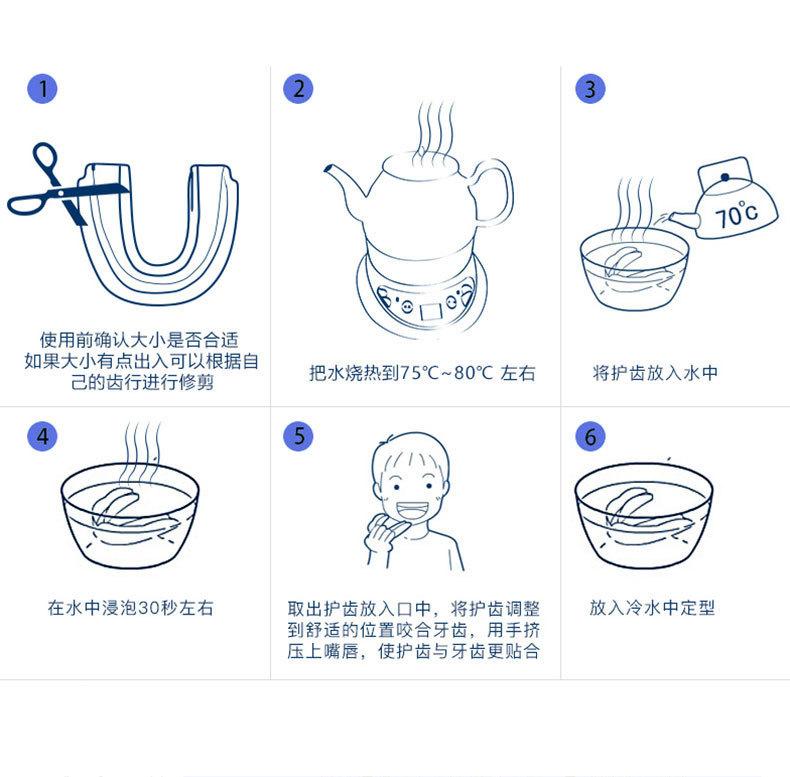 1

使用前确认大小是否合适
如果大小有点出入可以根据自己的齿行进行修剪

2

把水烧热到75℃~80℃ 左右

3

70℃

将护齿放入水中

4

在水中浸泡30秒左右

5

取出护齿放入口中，将护齿调整到舒适的位置咬合牙齿，用手挤压上嘴唇，使护齿与牙齿更贴合

6

放入冷水中定型