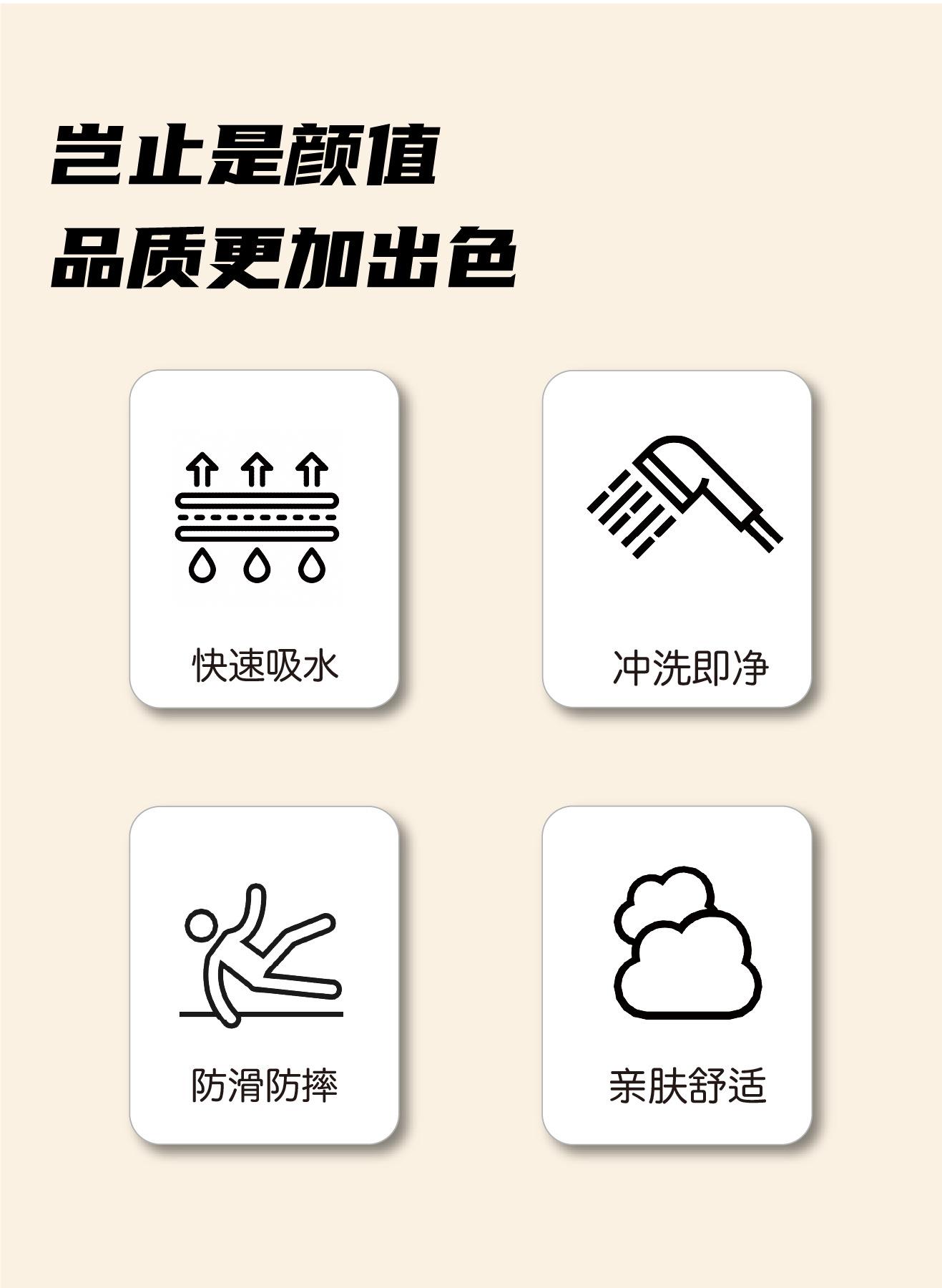 岂止是颜值
品质更加出色

快速吸水

冲洗即净

防滑防摔

亲肤舒适