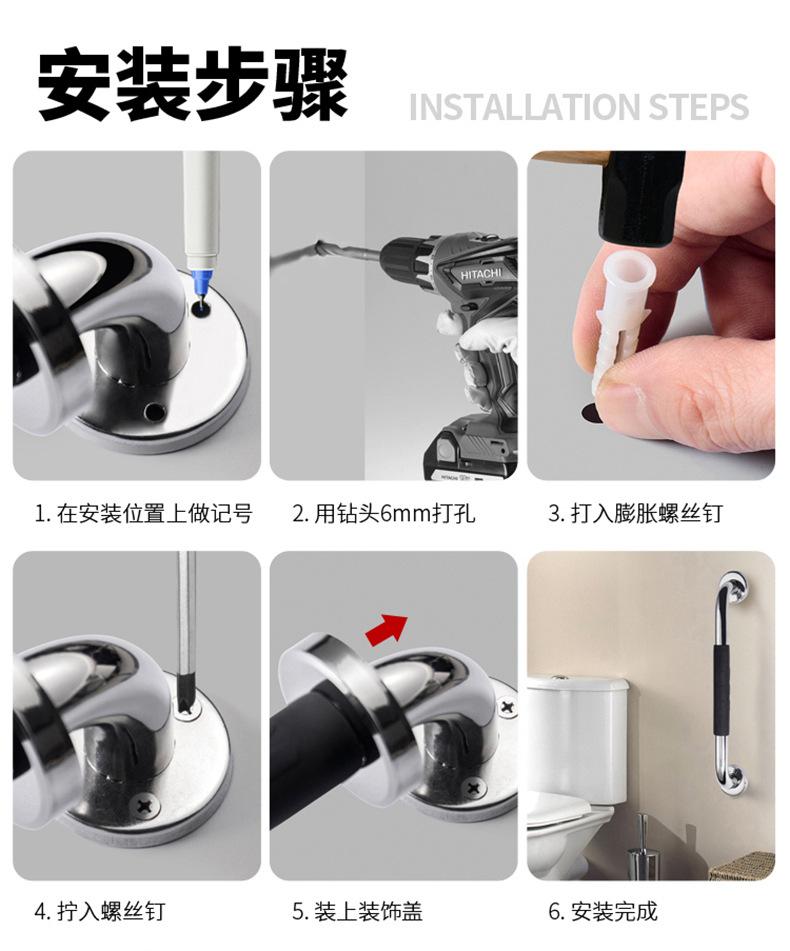 安装步骤 INSTALLATION STEPS

HITACHI

1. 在安装位置上做记号

2. 用钻头6mm打孔

3. 打入膨胀螺丝钉

4. 拧入螺丝钉

5. 装上装饰盖

6. 安装完成