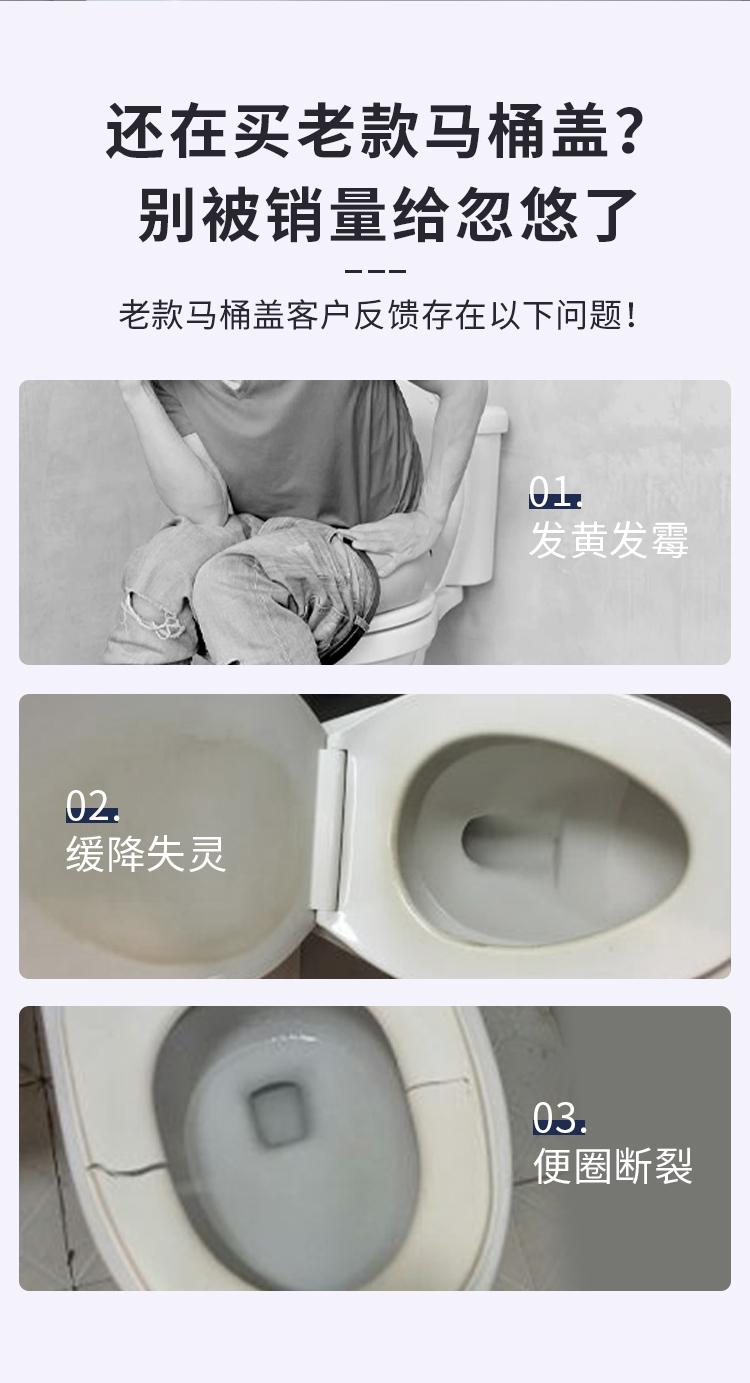 还在买老款马桶盖?
别被销量给忽悠了

老款马桶盖客户反馈存在以下问题!

01.
发黄发霉

02.
缓降失灵

03.
便圈断裂