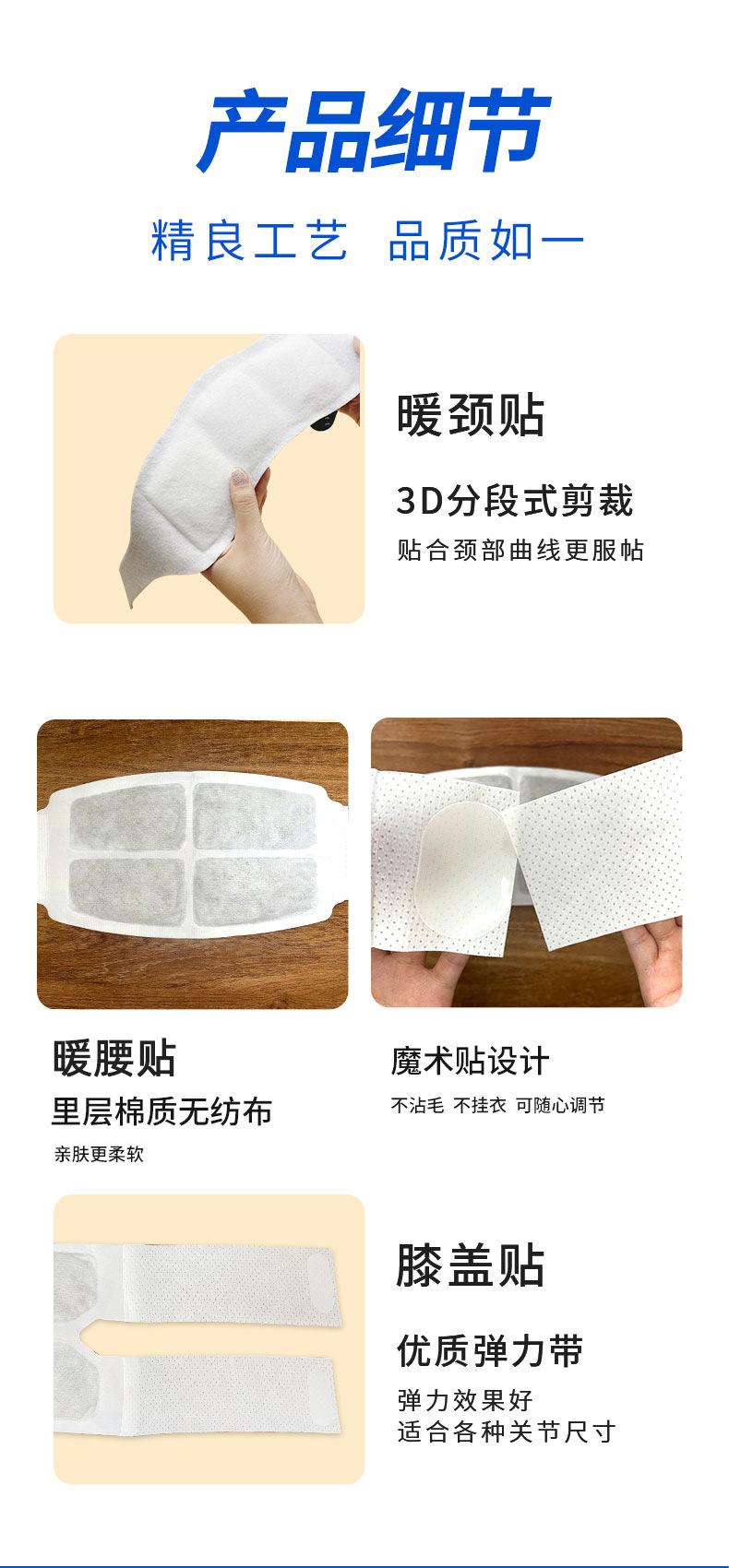 产品细节

精良工艺 品质如一

暖颈贴

3D分段式剪裁

贴合颈部曲线更服帖

暖腰贴

里层棉质无纺布

亲肤更柔软

魔术贴设计

不沾毛 不挂衣 可随心调节

膝盖贴

优质弹力带

弹力效果好
适合各种关节尺寸