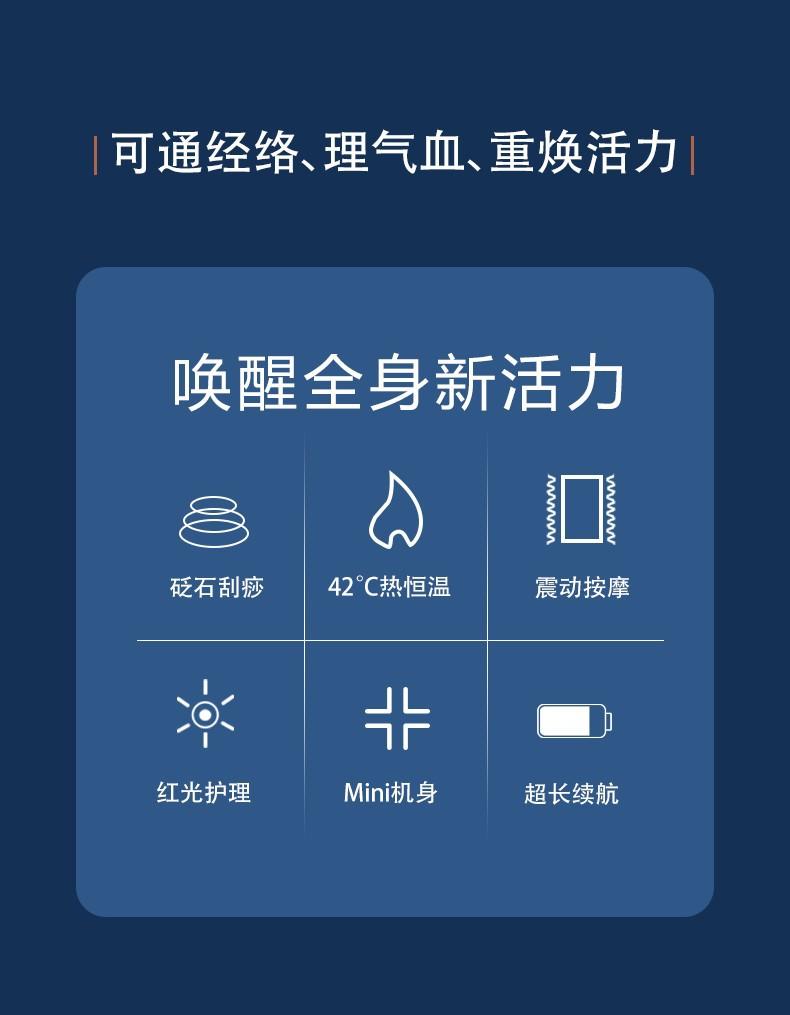 可通经络、理气血、重焕活力

唤醒全身新活力

砭石刮痧

42°C热恒温

震动按摩

红光护理

Mini机身

超长续航