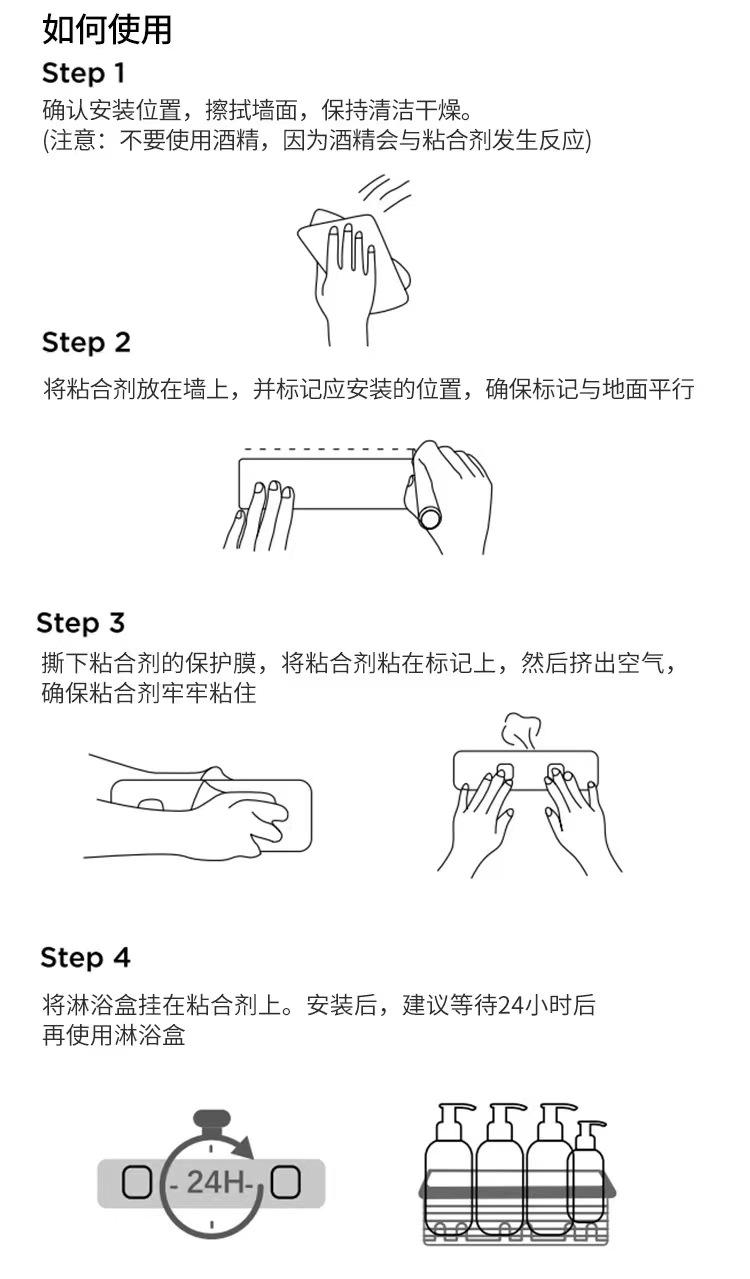 如何使用

Step 1

确认安装位置，擦拭墙面，保持清洁干燥。
(注意：不要使用酒精，因为酒精会与粘合剂发生反应)

Step 2

将粘合剂放在墙上，并标记应安装的位置，确保标记与地面平行

Step 3

撕下粘合剂的保护膜，将粘合剂粘在标记上，然后挤出空气，确保粘合剂牢牢粘住

Step 4

将淋浴盒挂在粘合剂上。安装后，建议等待24小时后再使用淋浴盒

-24H-