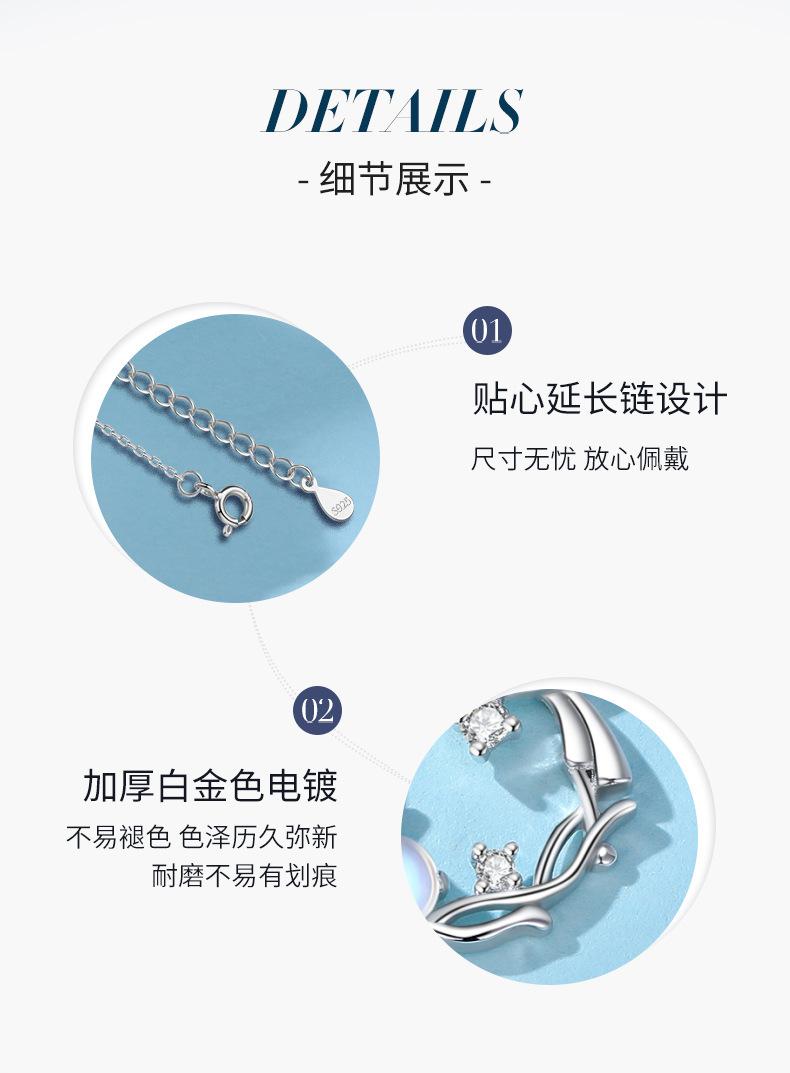 DETAILS
- 细节展示 -

01
贴心延长链设计
尺寸无忧 放心佩戴

S925

02
加厚白金色电镀
不易褪色 色泽历久弥新
耐磨不易有划痕