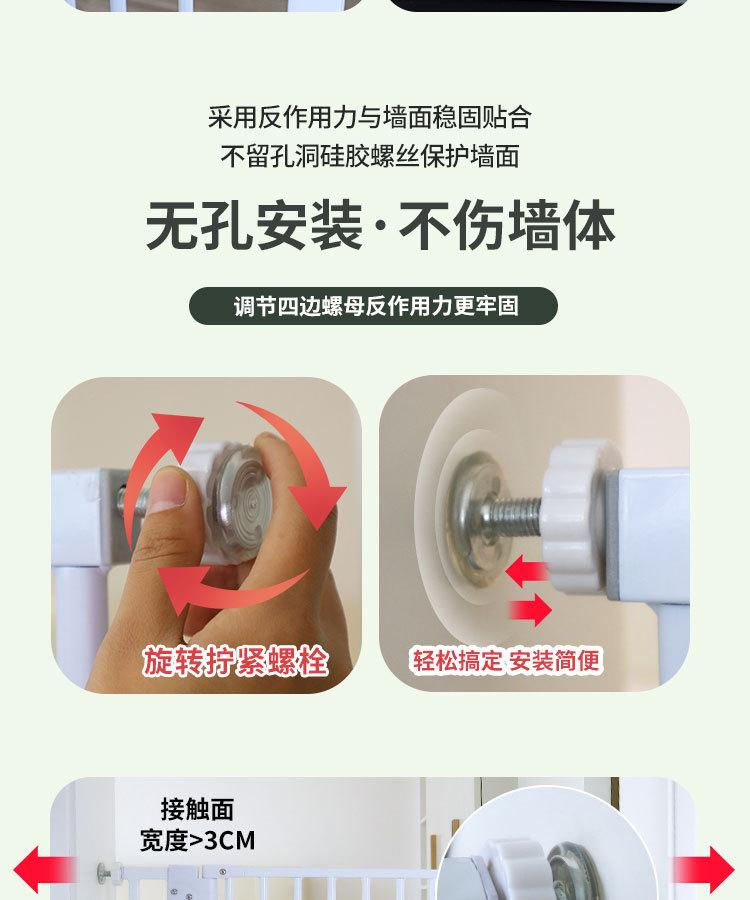 采用反作用力与墙面稳固贴合
不留孔洞硅胶螺丝保护墙面

无孔安装·不伤墙体

调节四边螺母反作用力更牢固

旋转拧紧螺栓

轻松搞定 安装简便

接触面
宽度>3CM