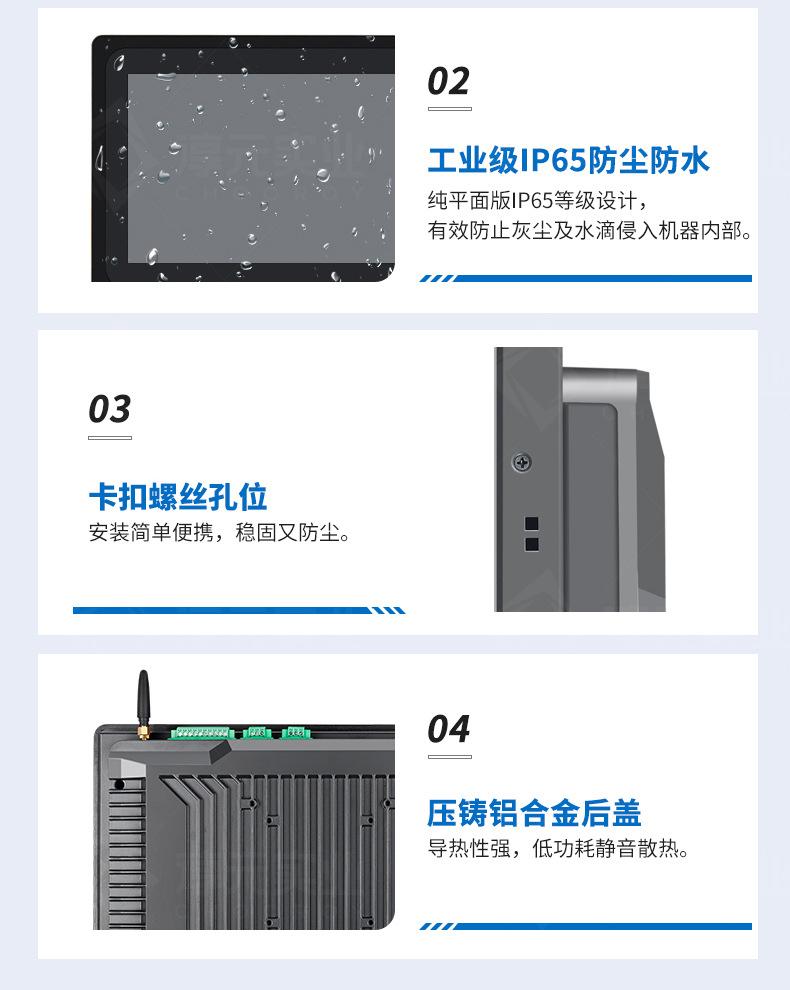 02

工业级IP65防尘防水

纯平面版IP65等级设计，
有效防止灰尘及水滴侵入机器内部。

03

卡扣螺丝孔位

安装简单便携，稳固又防尘。

04

压铸铝合金后盖

导热性强，低功耗静音散热。