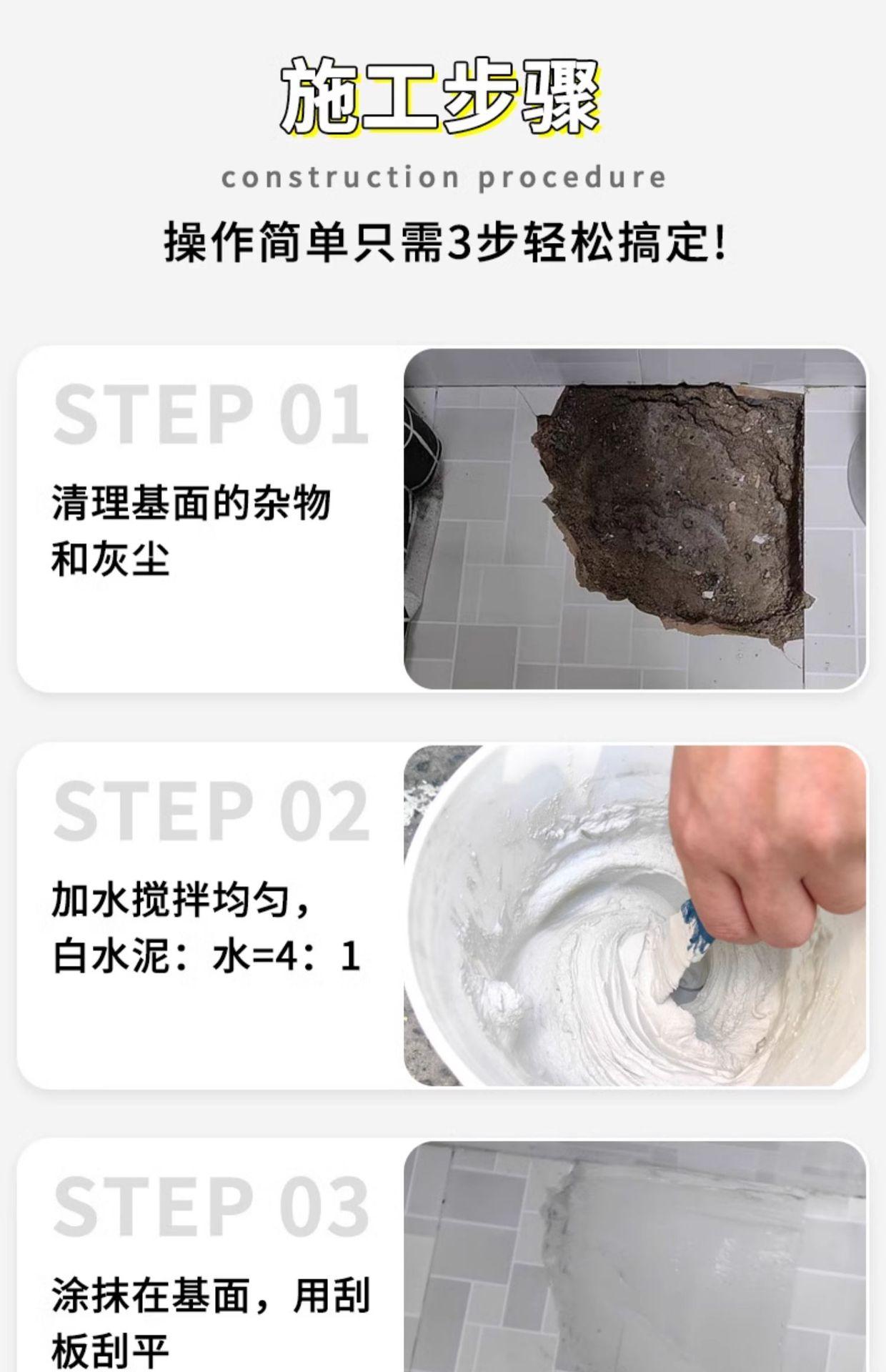 施工步骤

construction procedure

操作简单只需3步轻松搞定!

STEP 01

清理基面的杂物和灰尘

STEP 02

加水搅拌均匀，白水泥：水=4：1

STEP 03

涂抹在基面，用刮板刮平