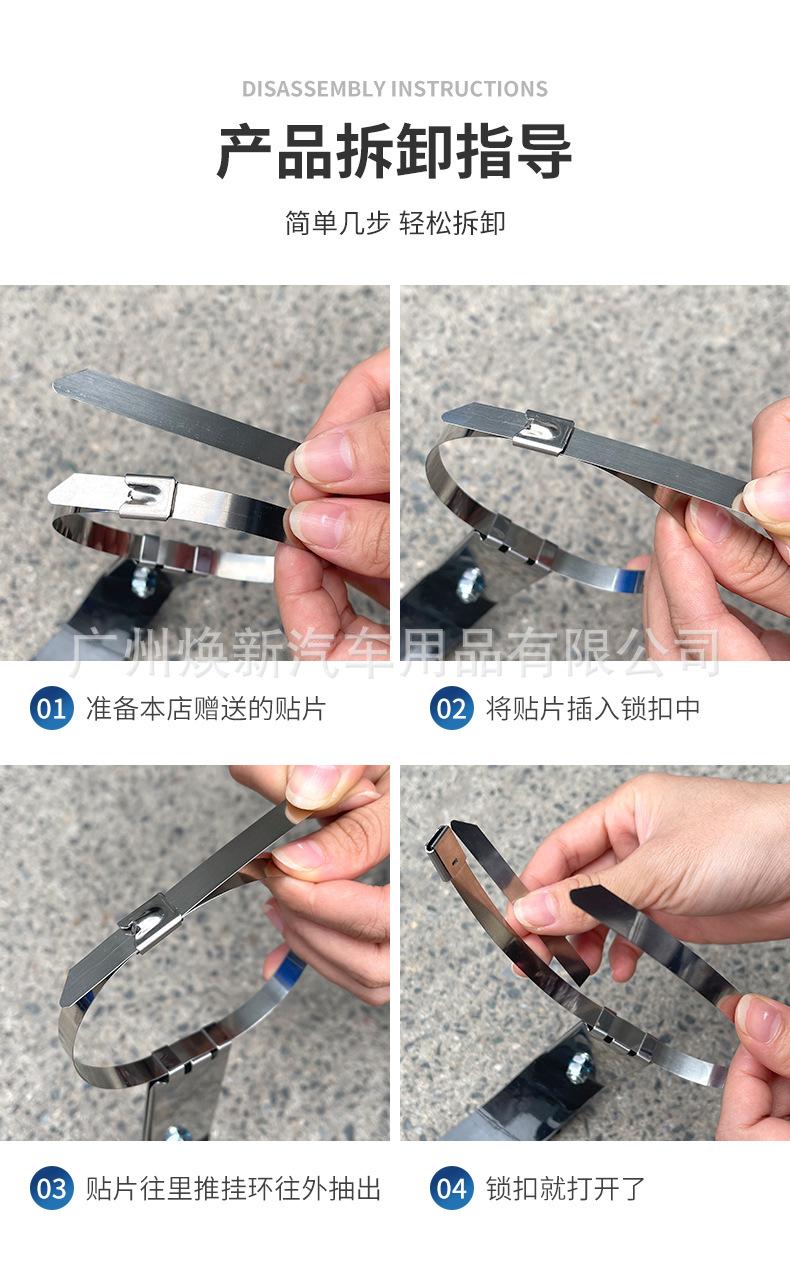 DISASSEMBLY INSTRUCTIONS

产品拆卸指导

简单几步 轻松拆卸

广州焕新汽车用品有限公司

01 准备本店赠送的贴片

02 将贴片插入锁扣中

03 贴片往里推挂环往外抽出

04 锁扣就打开了