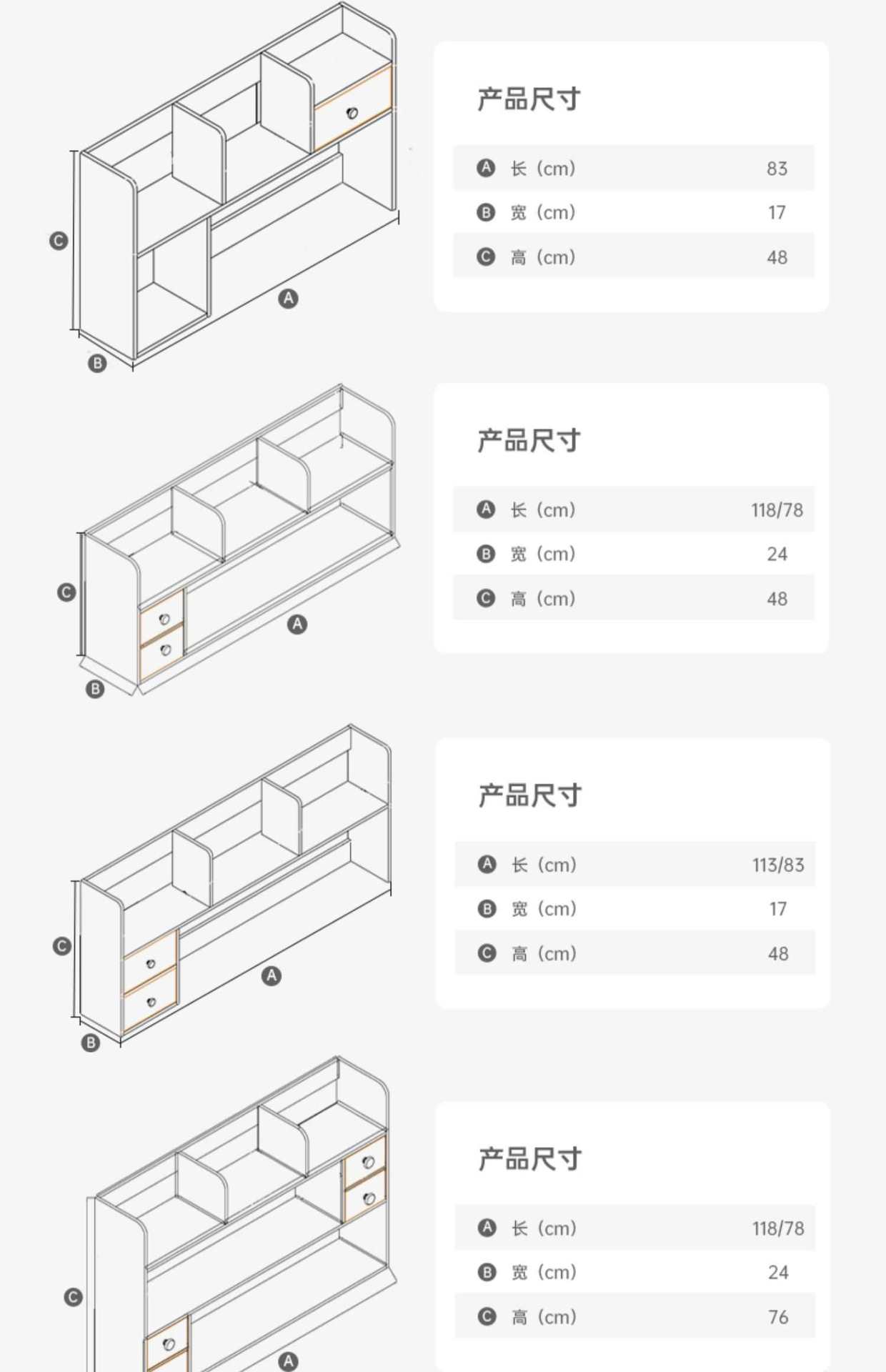 C
A
B

产品尺寸

| | |
|---|---|
| A 长 (cm) | 83 |
| B 宽 (cm) | 17 |
| C 高 (cm) | 48 |

C
A
B

产品尺寸

| | |
|---|---|
| A 长 (cm) | 118/78 |
| B 宽 (cm) | 24 |
| C 高 (cm) | 48 |

C
A
B

产品尺寸

| | |
|---|---|
| A 长 (cm) | 113/83 |
| B 宽 (cm) | 17 |
| C 高 (cm) | 48 |

C
A

产品尺寸

| | |
|---|---|
| A 长 (cm) | 118/78 |
| B 宽 (cm) | 24 |
| C 高 (cm) | 76 |