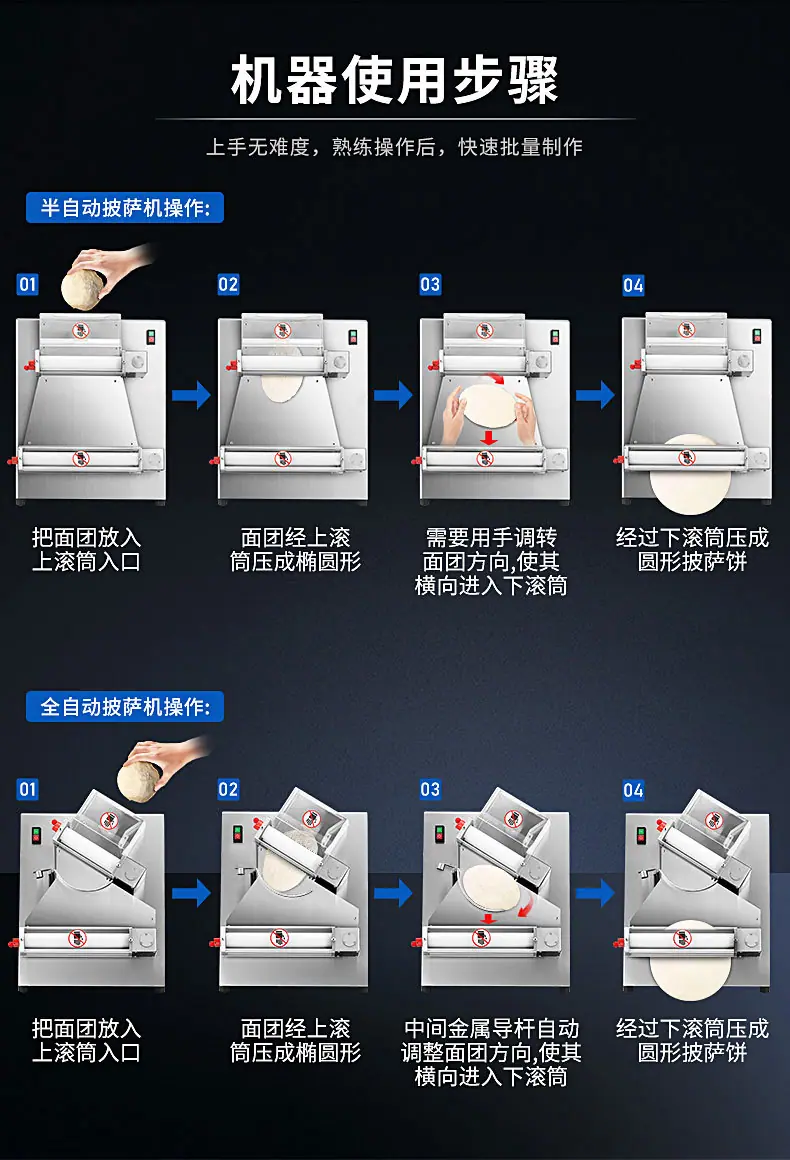 机器使用步骤

上手无难度，熟练操作后，快速批量制作

半自动披萨机操作:

01

把面团放入
上滚筒入口

02

面团经上滚
筒压成椭圆形

03

需要用手调转
面团方向,使其
横向进入下滚筒

04

经过下滚筒压成
圆形披萨饼

全自动披萨机操作:

01

把面团放入
上滚筒入口

02

面团经上滚
筒压成椭圆形

03

中间金属导杆自动
调整面团方向,使其
横向进入下滚筒

04

经过下滚筒压成
圆形披萨饼