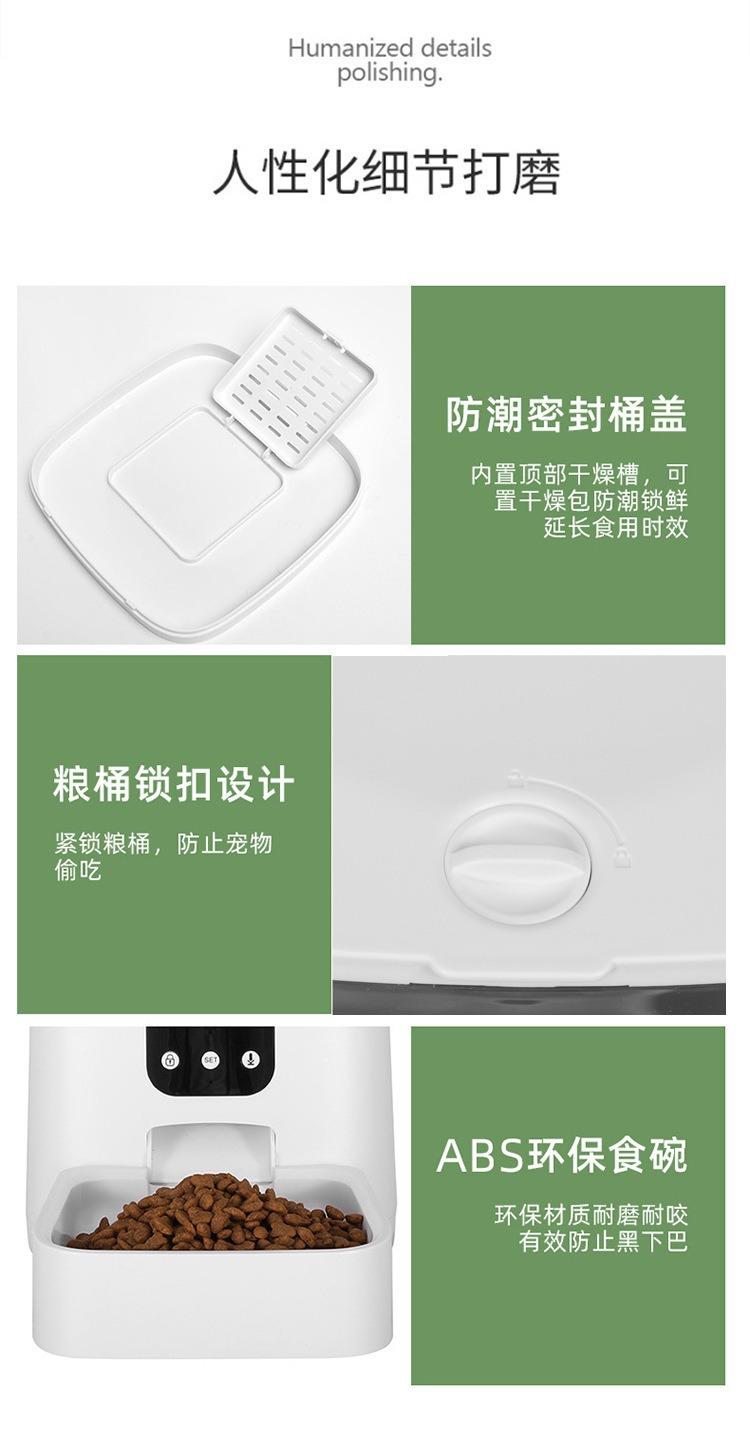 Humanized details polishing.

人性化细节打磨

防潮密封桶盖

内置顶部干燥槽，可置干燥包防潮锁鲜延长食用时效

粮桶锁扣设计

紧锁粮桶，防止宠物偷吃

SET

ABS环保食碗

环保材质耐磨耐咬有效防止黑下巴