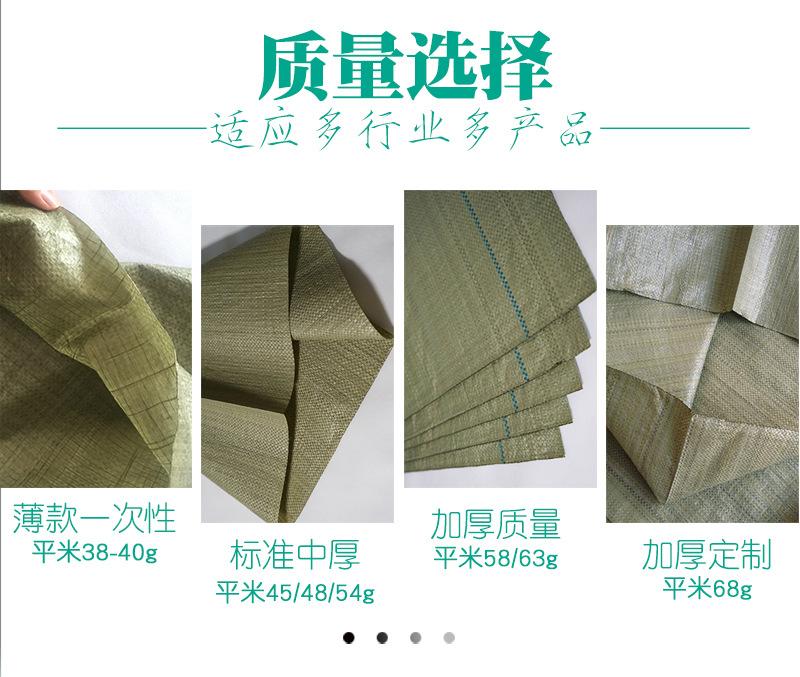 质量选择

适应多行业多产品

薄款一次性
平米38-40g

标准中厚
平米45/48/54g

加厚质量
平米58/63g

加厚定制
平米68g