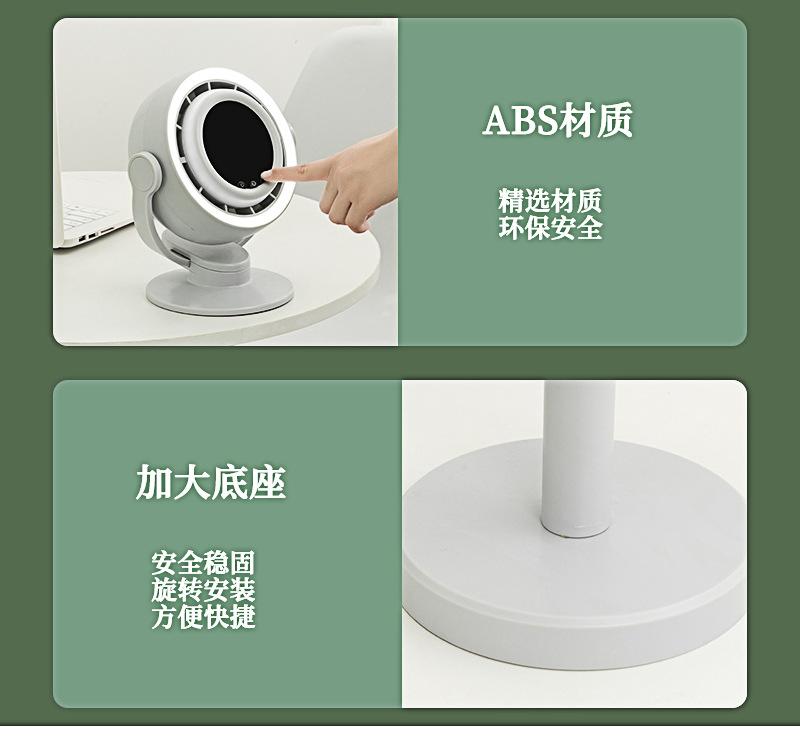 ABS材质

精选材质
环保安全

加大底座

安全稳固
旋转安装
方便快捷