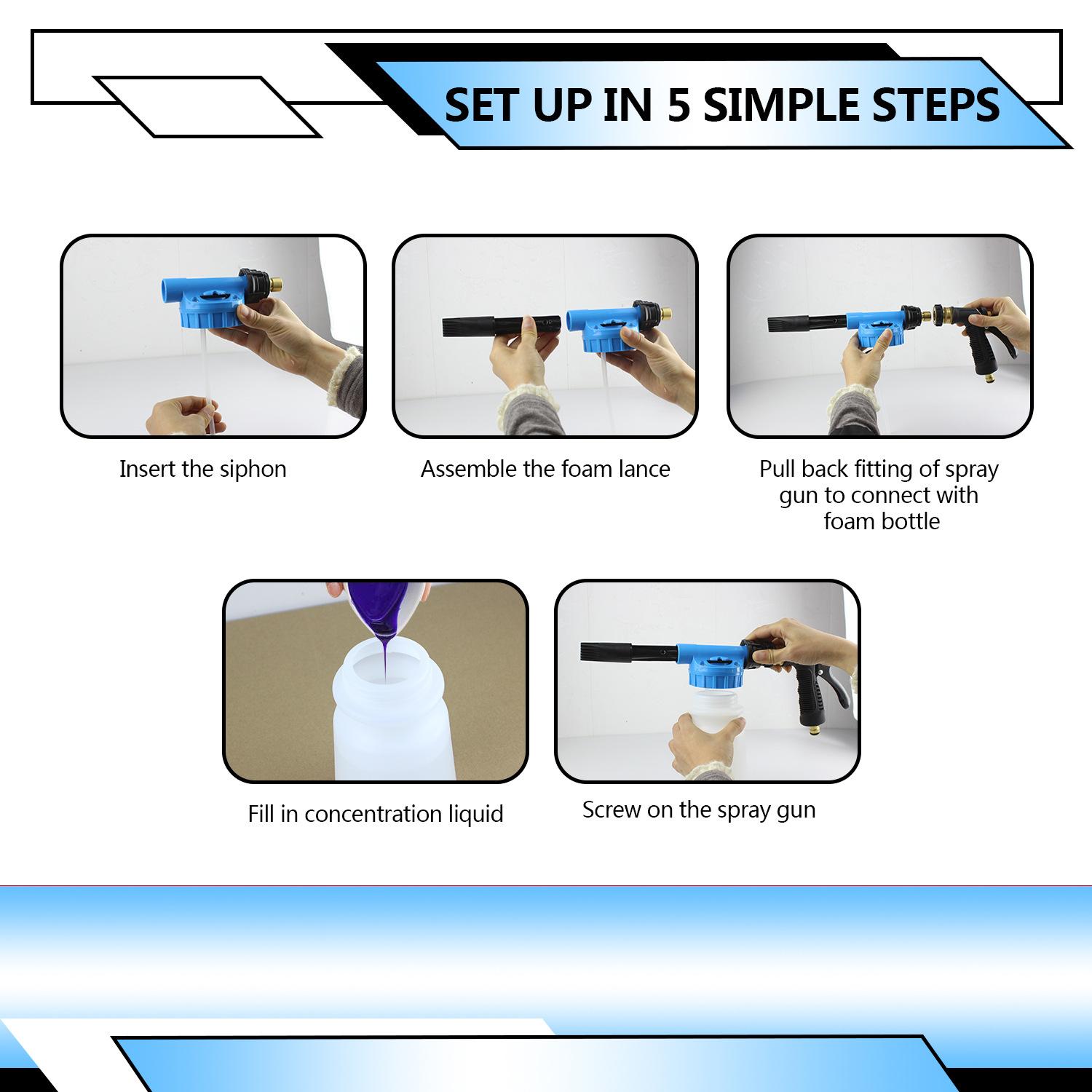 SET UP IN 5 SIMPLE STEPS

Insert the siphon

Assemble the foam lance

Pull back fitting of spray gun to connect with foam bottle

Fill in concentration liquid

Screw on the spray gun