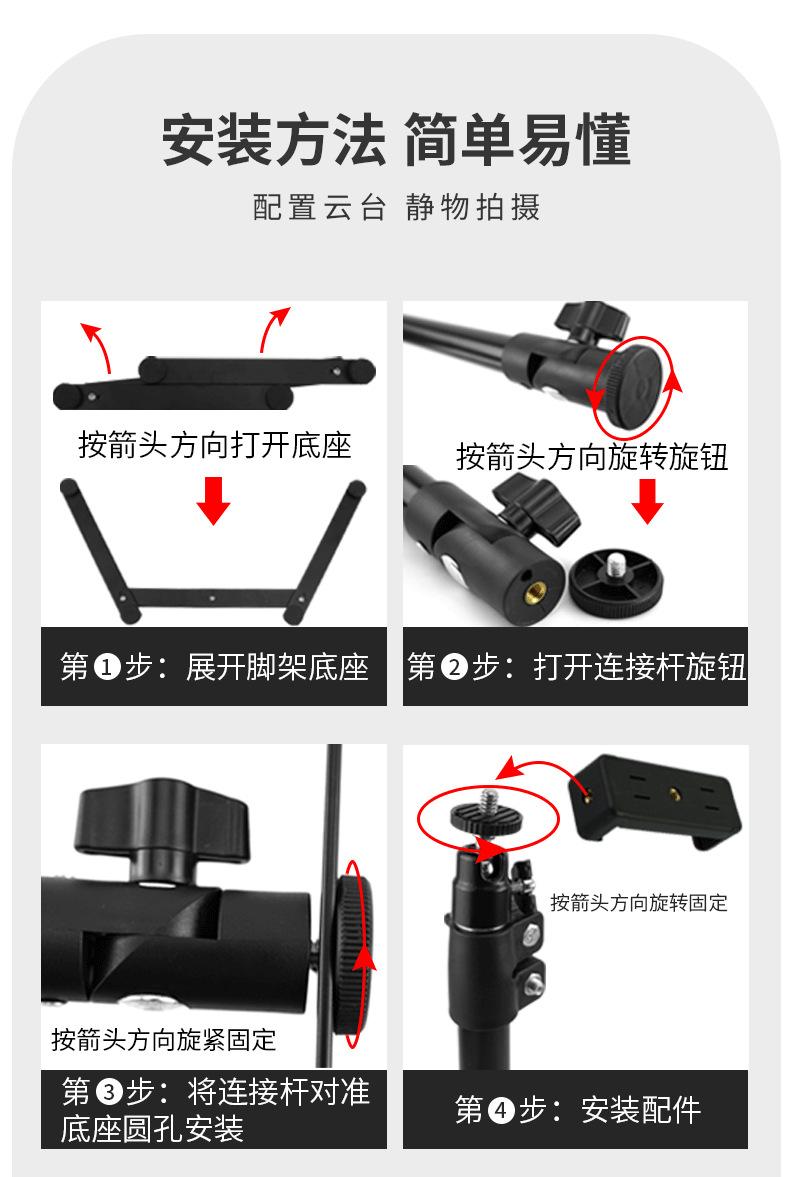 安装方法 简单易懂

配置云台 静物拍摄

按箭头方向打开底座

第❶步：展开脚架底座

按箭头方向旋转旋钮

第❷步：打开连接杆旋钮

按箭头方向旋紧固定

第❸步：将连接杆对准底座圆孔安装

按箭头方向旋转固定

第❹步：安装配件