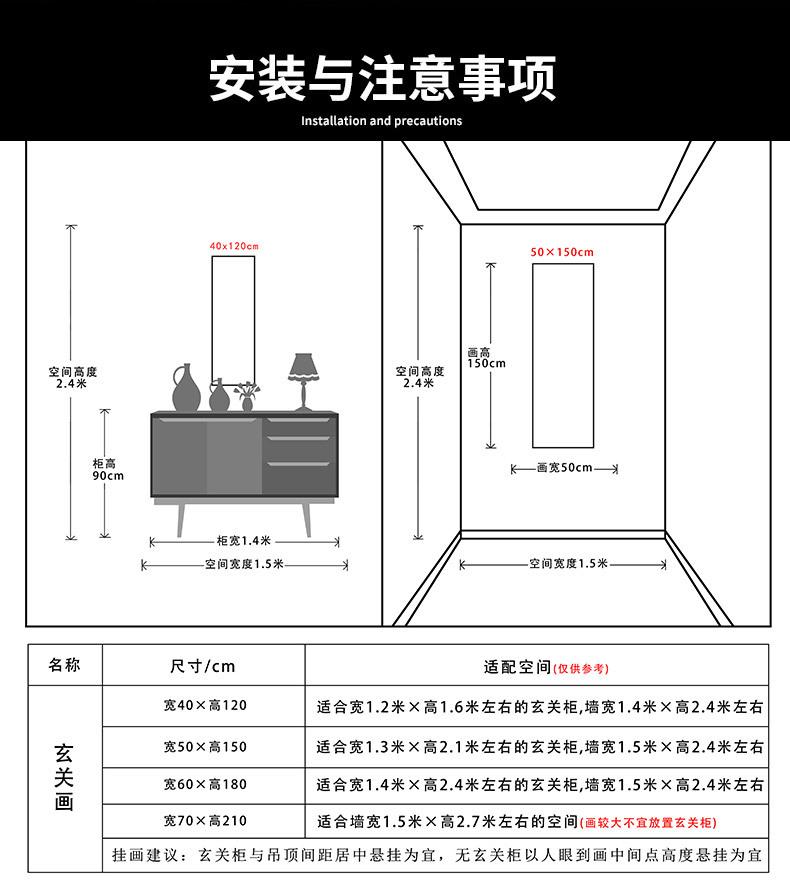 安装与注意事项

Installation and precautions

40x120cm

空间高度
2.4米

柜高
90cm

柜宽1.4米

空间宽度1.5米

50×150cm

空间高度
2.4米

画高
150cm

画宽50cm

空间宽度1.5米

| 名称 | 尺寸/cm | 适配空间(仅供参考) |
|---|---|---|
| 玄关画 | 宽40×高120 | 适合宽1.2米×高1.6米左右的玄关柜,墙宽1.4米×高2.4米左右 |
| | 宽50×高150 | 适合宽1.3米×高2.1米左右的玄关柜,墙宽1.5米×高2.4米左右 |
| | 宽60×高180 | 适合宽1.4米×高2.4米左右的玄关柜,墙宽1.5米×高2.4米左右 |
| | 宽70×高210 | 适合墙宽1.5米×高2.7米左右的空间(画较大不宜放置玄关柜) |
| | 挂画建议:玄关柜与吊顶间距居中悬挂为宜,无玄关柜以人眼到画中间点高度悬挂为宜 | |