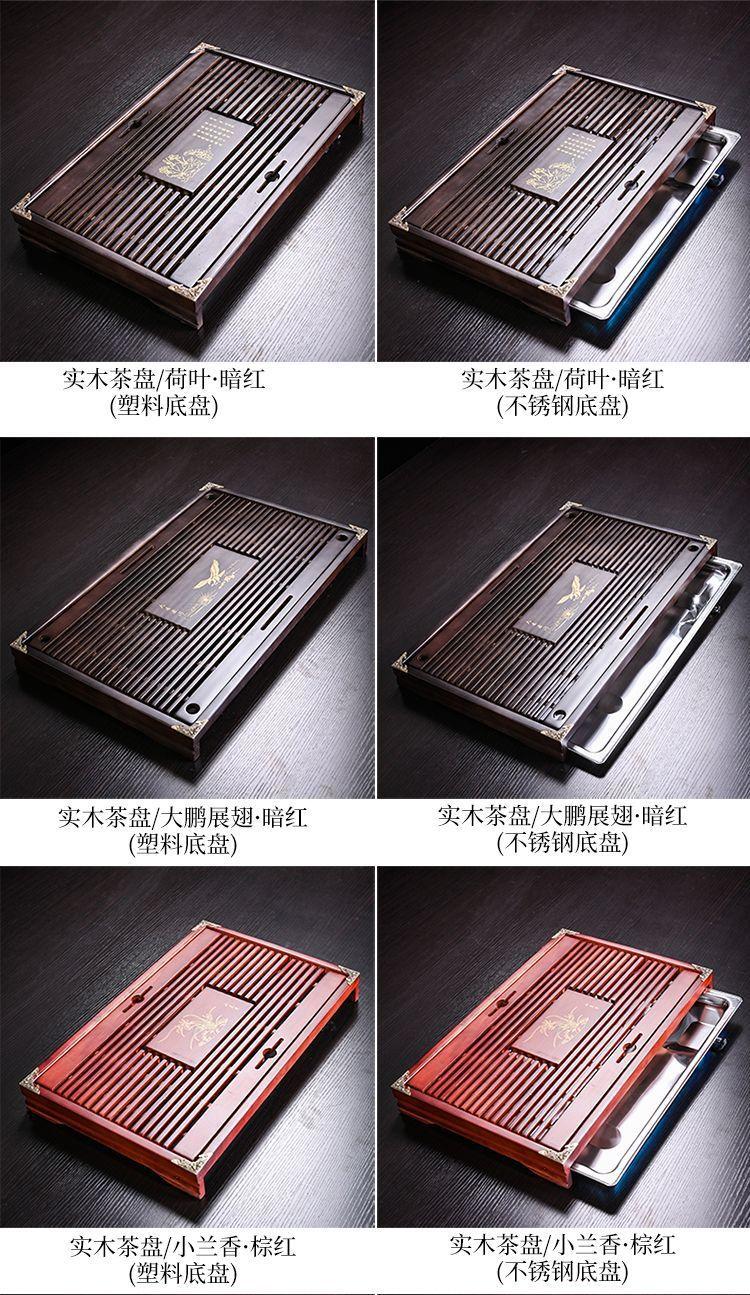 实木茶盘/荷叶·暗红
(塑料底盘)

实木茶盘/荷叶·暗红
(不锈钢底盘)

实木茶盘/大鹏展翅·暗红
(塑料底盘)

实木茶盘/大鹏展翅·暗红
(不锈钢底盘)

实木茶盘/小兰香·棕红
(塑料底盘)

实木茶盘/小兰香·棕红
(不锈钢底盘)