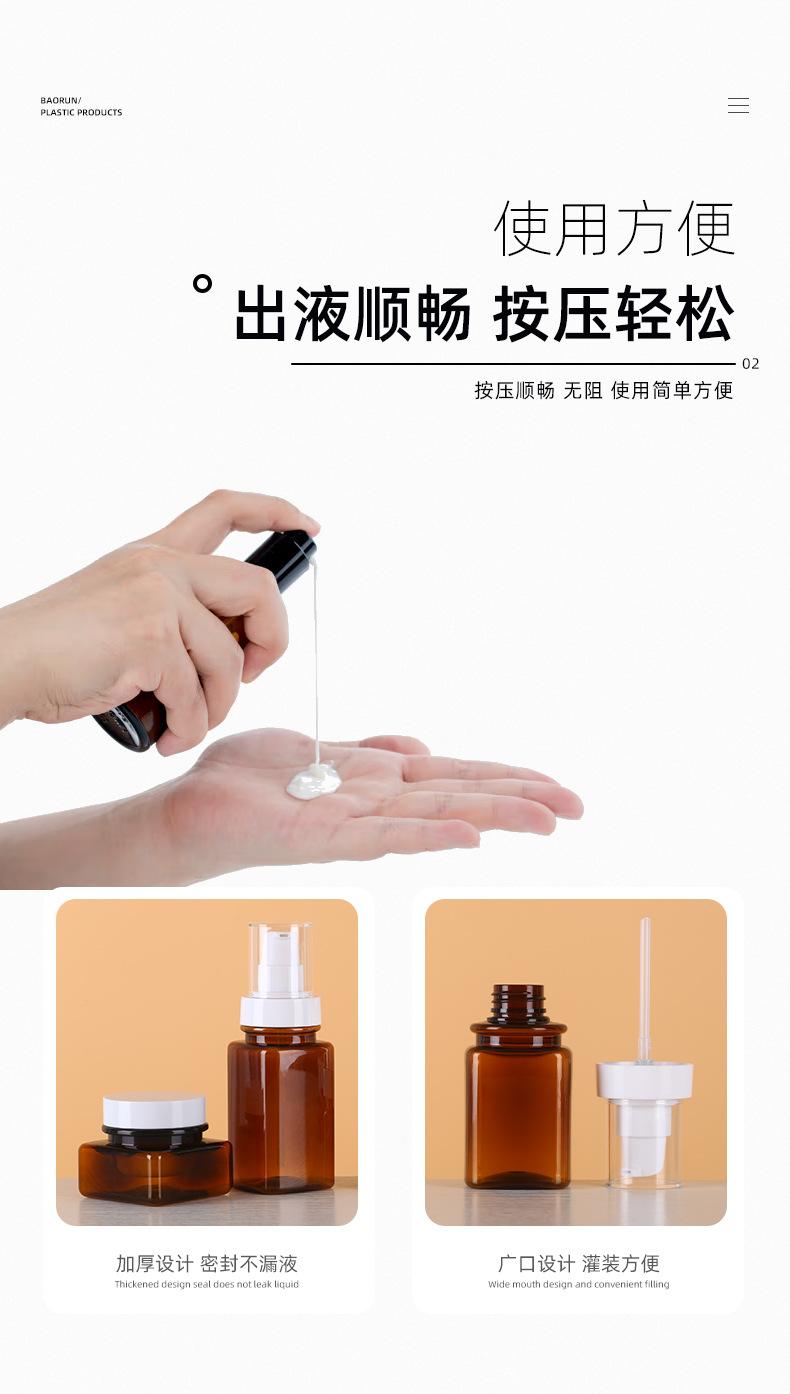 BAORUN/
PLASTIC PRODUCTS

使用方便

出液顺畅 按压轻松

02

按压顺畅 无阻 使用简单方便

加厚设计 密封不漏液
Thickened design seal does not leak liquid

广口设计 灌装方便
Wide mouth design and convenient filling