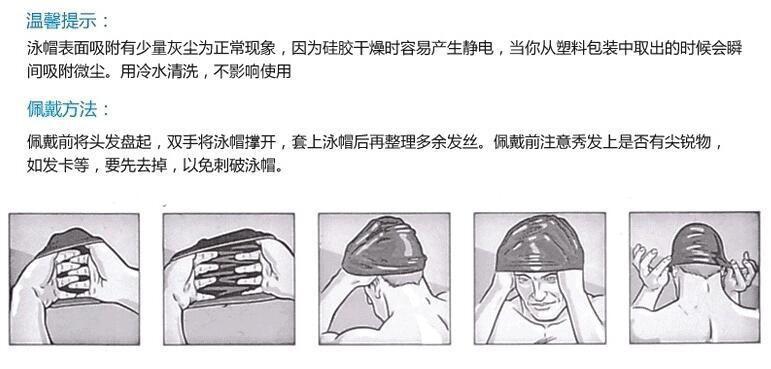 温馨提示：

泳帽表面吸附有少量灰尘为正常现象，因为硅胶干燥时容易产生静电，当你从塑料包装中取出的时候会瞬间吸附微尘。用冷水清洗，不影响使用

佩戴方法：

佩戴前将头发盘起，双手将泳帽撑开，套上泳帽后再整理多余发丝。佩戴前注意秀发上是否有尖锐物，如发卡等，要先去掉，以免刺破泳帽。