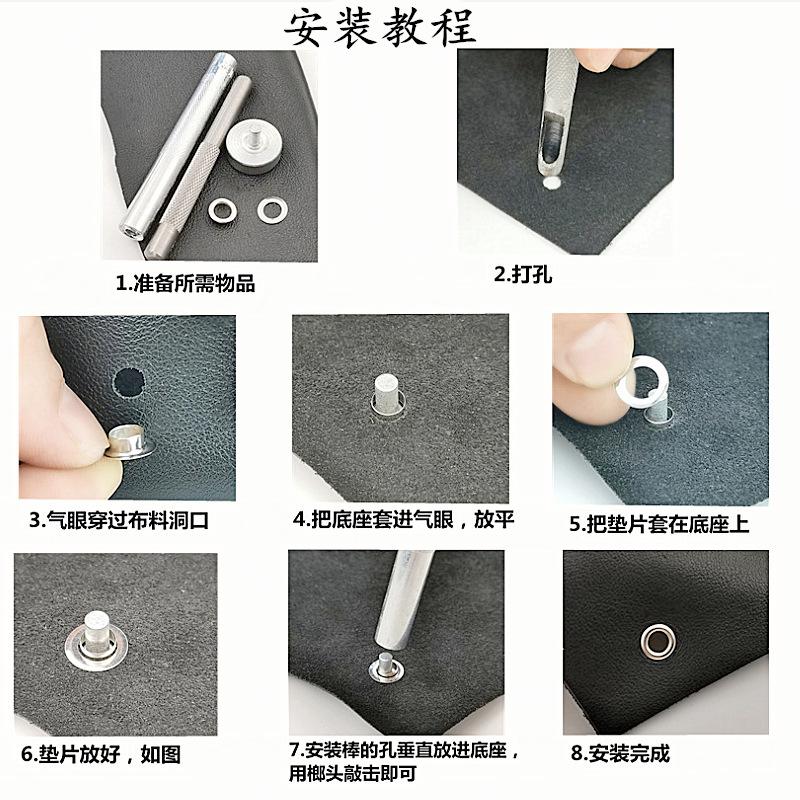 安装教程

1.准备所需物品

2.打孔

3.气眼穿过布料洞口

4.把底座套进气眼，放平

5.把垫片套在底座上

6.垫片放好，如图

7.安装棒的孔垂直放进底座，用榔头敲击即可

8.安装完成