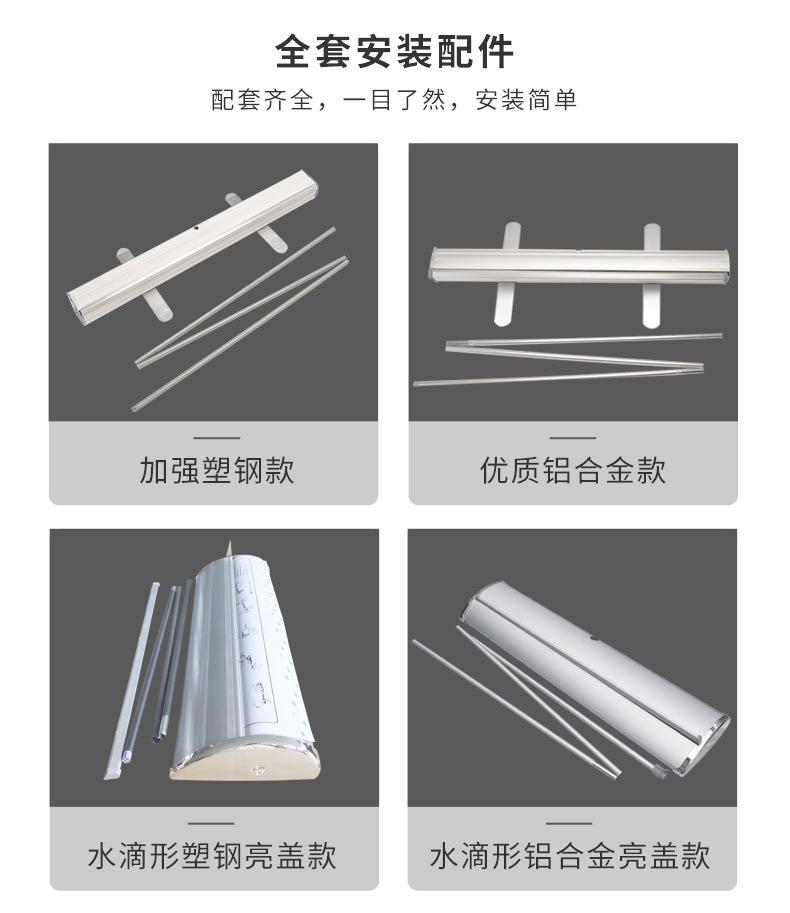 全套安装配件

配套齐全，一目了然，安装简单

加强塑钢款

优质铝合金款

水滴形塑钢亮盖款

水滴形铝合金亮盖款