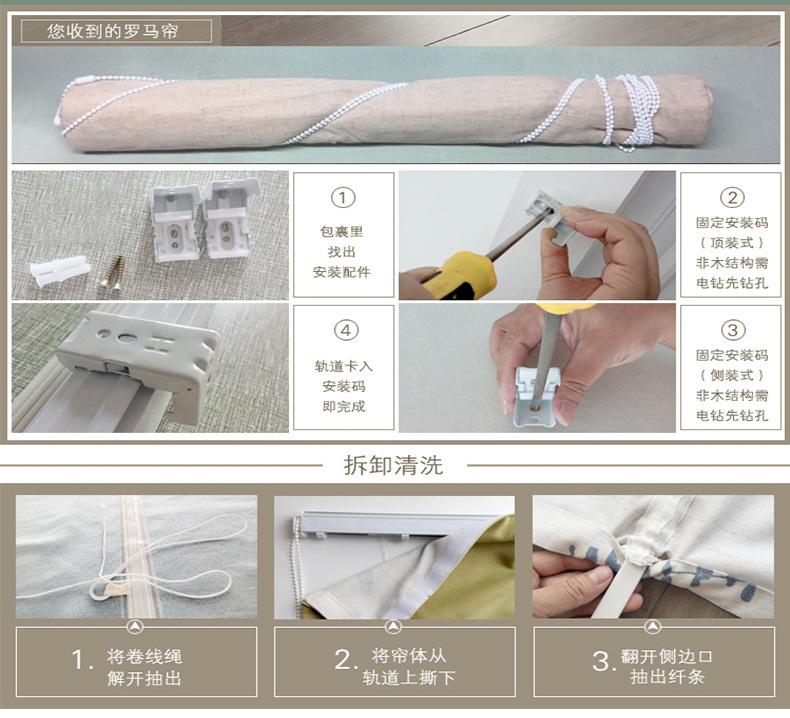 您收到的罗马帘

①
包裹里
找出
安装配件

②
固定安装码
（顶装式）
非木结构需
电钻先钻孔

④
轨道卡入
安装码
即完成

③
固定安装码
（侧装式）
非木结构需
电钻先钻孔

拆卸清洗

1. 将卷线绳
解开抽出

2. 将帘体从
轨道上撕下

3. 翻开侧边口
抽出纤条